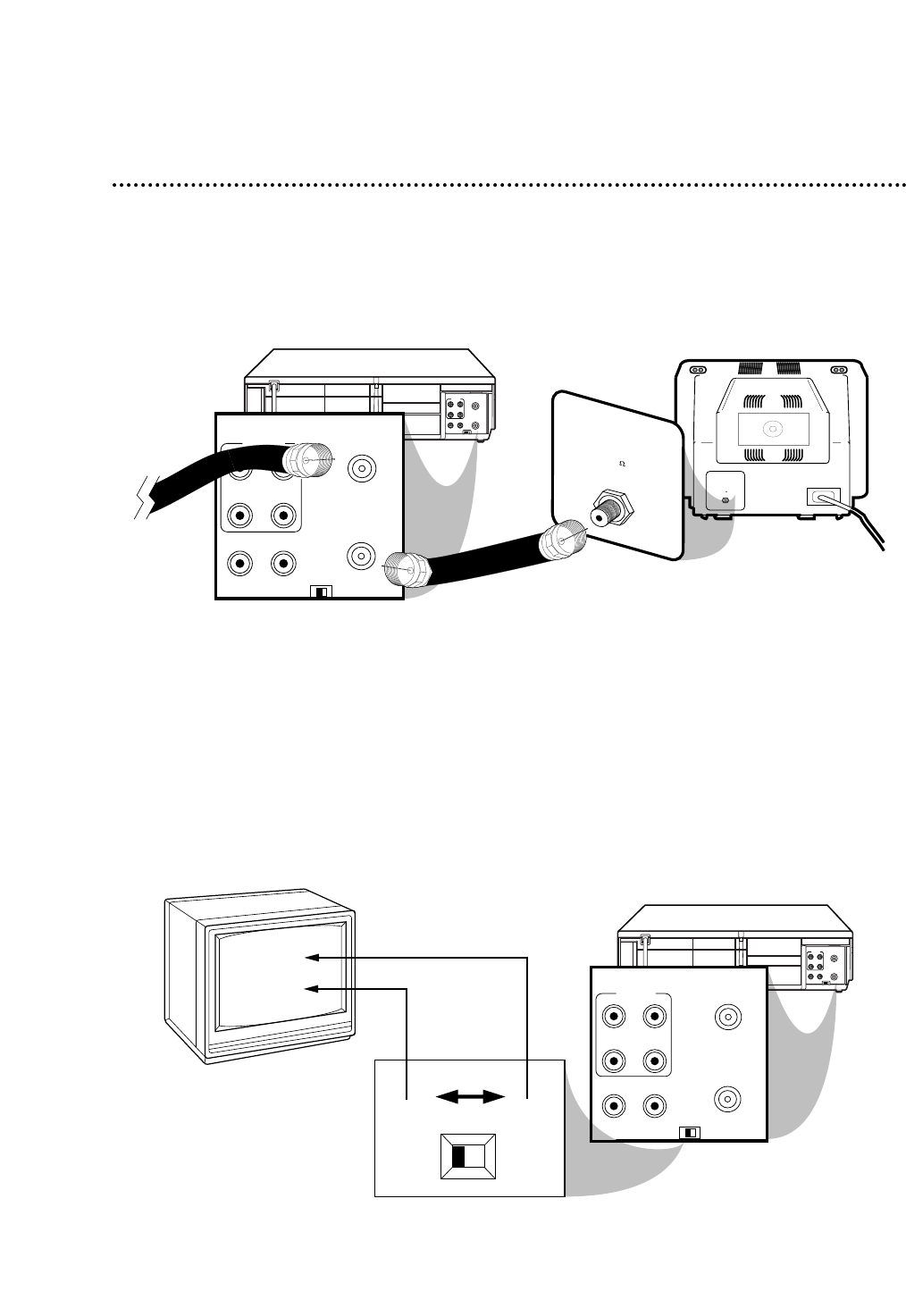 Ω