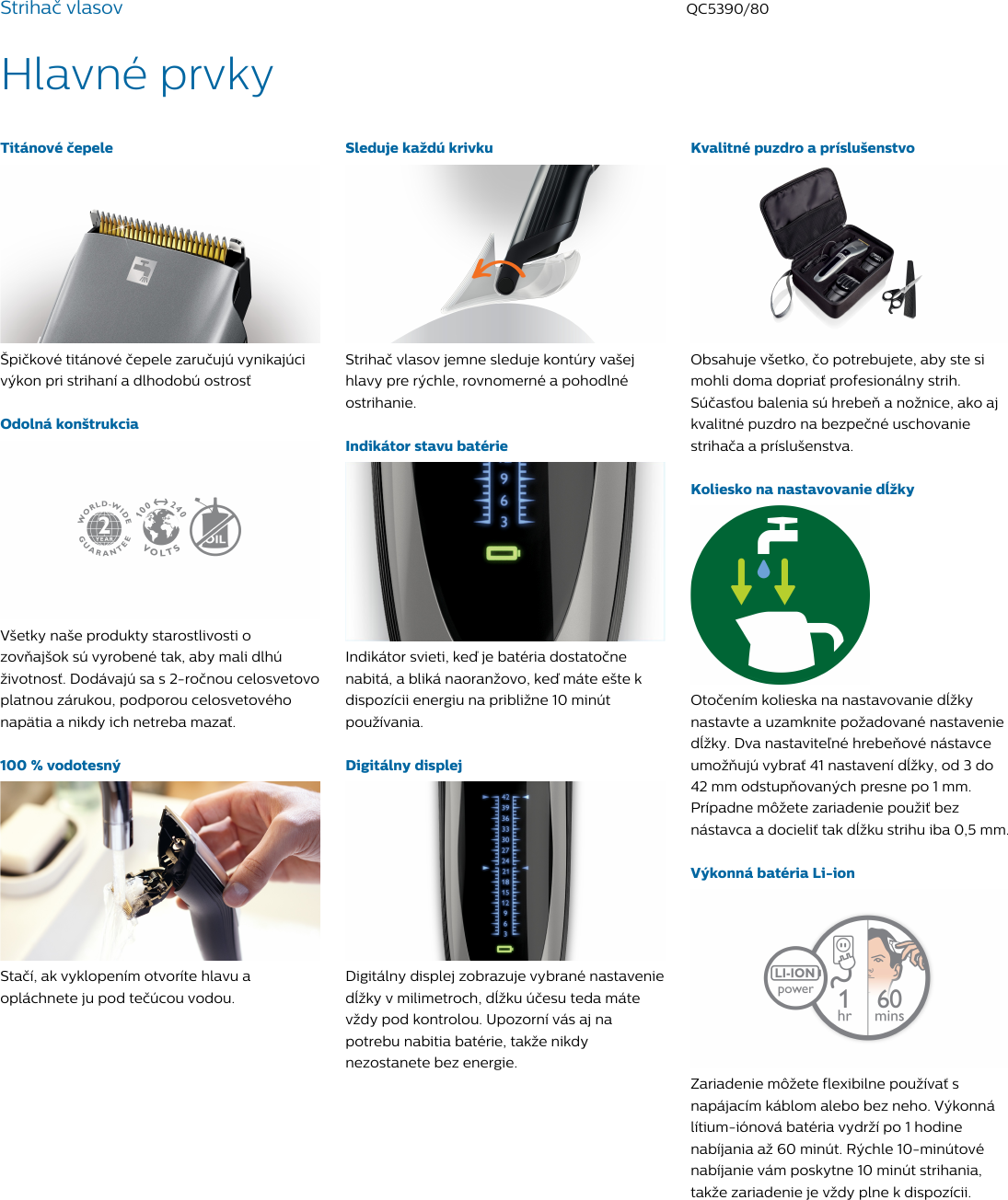 Strihač vlasov

QC5390/80

Hlavné prvky

Titánové čepele

Špičkové titánové čepele zaručujú vynikajúci výkon pri strihaní a dlhodobú ostrosť

Odolná konštrukcia

WORLD-WIDE 2 YEAR GUARANTEE 100 240 VOLTS OIL

Všetky naše produkty starostlivosti o zovňajšok sú vyrobené tak, aby mali dlhú životnosť. Dodávajú sa s 2-ročnou celosvetovo platnou zárukou, podporou celosvetového napätia a nikdy ich netreba mazať.

100 % vodotesný

Stačí, ak vyklopením otvoríte hlavu a opláchnete ju pod tečúcou vodou.

Sleduje každú krivku

Strihač vlasov jemne sleduje kontúry vašej hlavy pre rýchle, rovnomerné a pohodlné ostrihanie.

Indikátor stavu batérie

9
6
3

Indikátor svieti, keď je batéria dostatočne nabitá, a bliká naoranžovo, keď máte ešte k dispozícii energiu na približne 10 minút používania.

Digitálny displej

42
39
36
33
30
27
24
21
18
15
12
9
6
3

Digitálny displej zobrazuje vybrané nastavenie dĺžky v milimetroch, dĺžku účesu teda máte vždy pod kontrolou. Upozorní vás aj na potrebu nabitia batérie, takže nikdy nezostanete bez energie.

Kvalitné puzdro a príslušenstvo

Obsahuje všetko, čo potrebujete, aby ste si mohli doma dopriať profesionálny strih. Súčasťou balenia sú hrebeň a nožnice, ako aj kvalitné puzdro na bezpečné uschovanie strihača a príslušenstva.

Koliesko na nastavovanie dĺžky

Otočením kolieska na nastavovanie dĺžky nastavte a uzamknite požadované nastavenie dĺžky. Dva nastaviteľné hrebeňové nástavce umožňujú vybrať 41 nastavení dĺžky, od 3 do 42 mm odstupňovaných presne po 1 mm. Prípadne môžete zariadenie použiť bez nástavca a docieliť tak dĺžku strihu iba 0,5 mm.

Výkonná batéria Li-ion

LI-ION power 1 hr 60 mins

Zariadenie môžete flexibilne používať s napájacím káblom alebo bez neho. Výkonná lítium-iónová batéria vydrží po 1 hodine nabíjania až 60 minút. Rýchle 10-minútové nabíjanie vám poskytne 10 minút strihania, takže zariadenie je vždy plne k dispozícii.