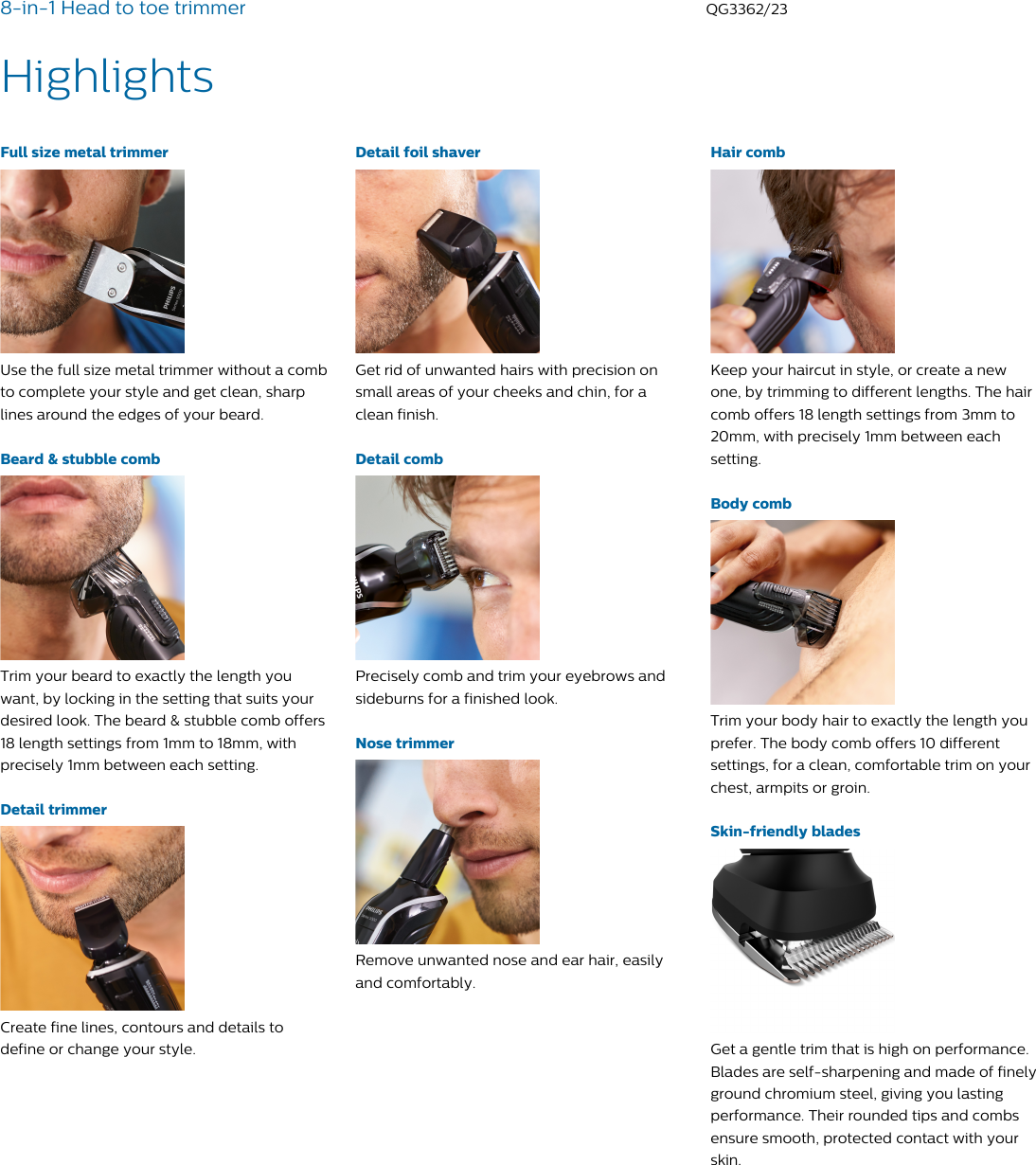 8-in-1 Head to toe trimmer

QG3362/23

Highlights

Full size metal trimmer

Use the full size metal trimmer without a comb to complete your style and get clean, sharp lines around the edges of your beard.

Beard & stubble comb

Trim your beard to exactly the length you want, by locking in the setting that suits your desired look. The beard & stubble comb offers 18 length settings from 1mm to 18mm, with precisely 1mm between each setting.

Detail trimmer

Create fine lines, contours and details to define or change your style.

Detail foil shaver

Get rid of unwanted hairs with precision on small areas of your cheeks and chin, for a clean finish.

Detail comb

Precisely comb and trim your eyebrows and sideburns for a finished look.

Nose trimmer

Remove unwanted nose and ear hair, easily and comfortably.

Hair comb

Keep your haircut in style, or create a new one, by trimming to different lengths. The hair comb offers 18 length settings from 3mm to 20mm, with precisely 1mm between each setting.

Body comb

Trim your body hair to exactly the length you prefer. The body comb offers 10 different settings, for a clean, comfortable trim on your chest, armpits or groin.

Skin-friendly blades

Get a gentle trim that is high on performance. Blades are self-sharpening and made of finely ground chromium steel, giving you lasting performance. Their rounded tips and combs ensure smooth, protected contact with your skin.