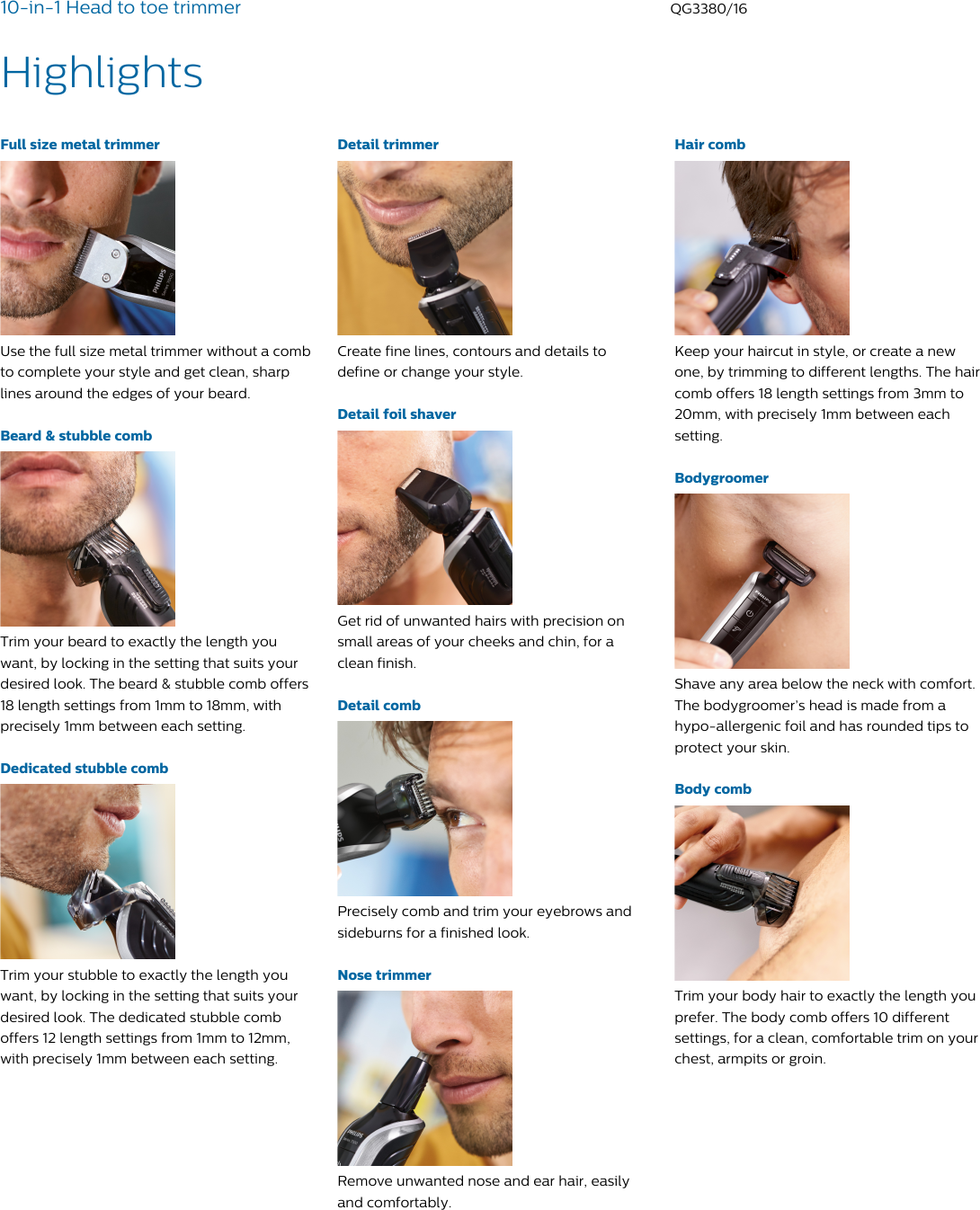 10-in-1 Head to toe trimmer

QG3380/16

Highlights

Full size metal trimmer

Use the full size metal trimmer without a comb to complete your style and get clean, sharp lines around the edges of your beard.

Beard & stubble comb

Trim your beard to exactly the length you want, by locking in the setting that suits your desired look. The beard & stubble comb offers 18 length settings from 1mm to 18mm, with precisely 1mm between each setting.

Dedicated stubble comb

Trim your stubble to exactly the length you want, by locking in the setting that suits your desired look. The dedicated stubble comb offers 12 length settings from 1mm to 12mm, with precisely 1mm between each setting.

Detail trimmer

Create fine lines, contours and details to define or change your style.

Detail foil shaver

Get rid of unwanted hairs with precision on small areas of your cheeks and chin, for a clean finish.

Detail comb

Precisely comb and trim your eyebrows and sideburns for a finished look.

Nose trimmer

Remove unwanted nose and ear hair, easily and comfortably.

Hair comb

Keep your haircut in style, or create a new one, by trimming to different lengths. The hair comb offers 18 length settings from 3mm to 20mm, with precisely 1mm between each setting.

Bodygroomer

Shave any area below the neck with comfort. The bodygroomer's head is made from a hypo-allergenic foil and has rounded tips to protect your skin.

Body comb

Trim your body hair to exactly the length you prefer. The body comb offers 10 different settings, for a clean, comfortable trim on your chest, armpits or groin.