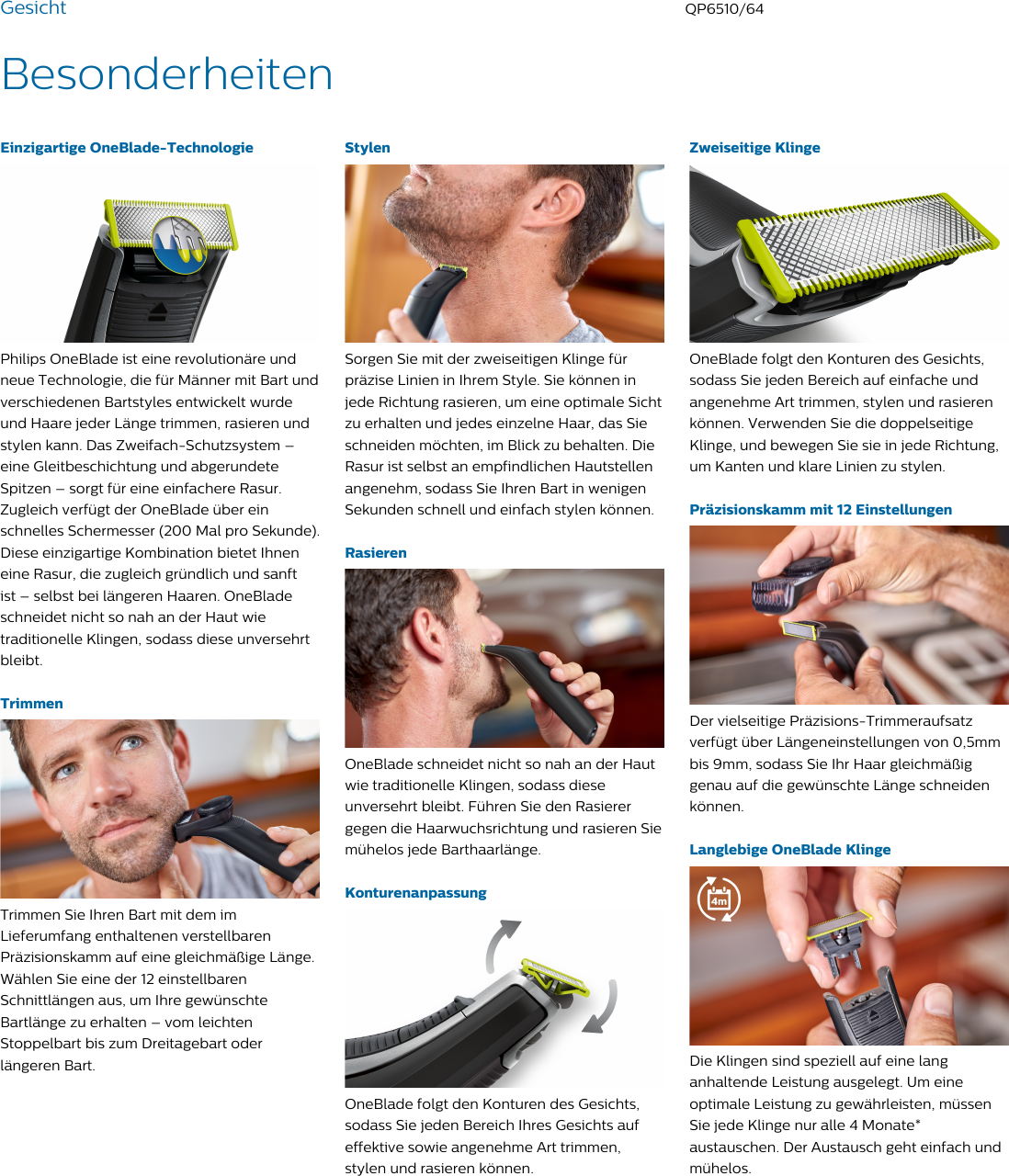 Gesicht

QP6510/64

Besonderheiten

Einzigartige OneBlade-Technologie

Philips OneBlade ist eine revolutionäre und neue Technologie, die für Männer mit Bart und verschiedenen Bartstyles entwickelt wurde und Haare jeder Länge trimmen, rasieren und stylen kann. Das Zweifach-Schutzsystem – eine Gleitbeschichtung und abgerundete Spitzen – sorgt für eine einfachere Rasur. Zugleich verfügt der OneBlade über ein schnelles Schermesser (200 Mal pro Sekunde). Diese einzigartige Kombination bietet Ihnen eine Rasur, die zugleich gründlich und sanft ist – selbst bei längeren Haaren. OneBlade schneidet nicht so nah an der Haut wie traditionelle Klingen, sodass diese unversehrt bleibt.

Trimmen

Trimmen Sie Ihren Bart mit dem im Lieferumfang enthaltenen verstellbaren Präzisionskamm auf eine gleichmäßige Länge. Wählen Sie eine der 12 einstellbaren Schnittlängen aus, um Ihre gewünschte Bartlänge zu erhalten – vom leichten Stoppelbart bis zum Dreitagebart oder längeren Bart.

Stylen

Sorgen Sie mit der zweiseitigen Klinge für präzise Linien in Ihrem Style. Sie können in jede Richtung rasieren, um eine optimale Sicht zu erhalten und jedes einzelne Haar, das Sie schneiden möchten, im Blick zu behalten. Die Rasur ist selbst an empfindlichen Hautstellen angenehm, sodass Sie Ihren Bart in wenigen Sekunden schnell und einfach stylen können.

Rasieren

OneBlade schneidet nicht so nah an der Haut wie traditionelle Klingen, sodass diese unversehrt bleibt. Führen Sie den Rasierer gegen die Haarwuchsrichtung und rasieren Sie mühelos jede Barthaarlänge.

Konturenanpassung

OneBlade folgt den Konturen des Gesichts, sodass Sie jeden Bereich Ihres Gesichts auf effektive sowie angenehme Art trimmen, stylen und rasieren können.

Zweiseitige Klinge

OneBlade folgt den Konturen des Gesichts, sodass Sie jeden Bereich auf einfache und angenehme Art trimmen, stylen und rasieren können. Verwenden Sie die doppelseitige Klinge, und bewegen Sie sie in jede Richtung, um Kanten und klare Linien zu stylen.

Präzisionskamm mit 12 Einstellungen

Der vielseitige Präzisions-Trimmeraufsatz verfügt über Längeneinstellungen von 0,5mm bis 9mm, sodass Sie Ihr Haar gleichmäßig genau auf die gewünschte Länge schneiden können.

Langlebige OneBlade Klinge

4m

Die Klingen sind speziell auf eine lang anhaltende Leistung ausgelegt. Um eine optimale Leistung zu gewährleisten, müssen Sie jede Klinge nur alle 4 Monate* austauschen. Der Austausch geht einfach und mühelos.