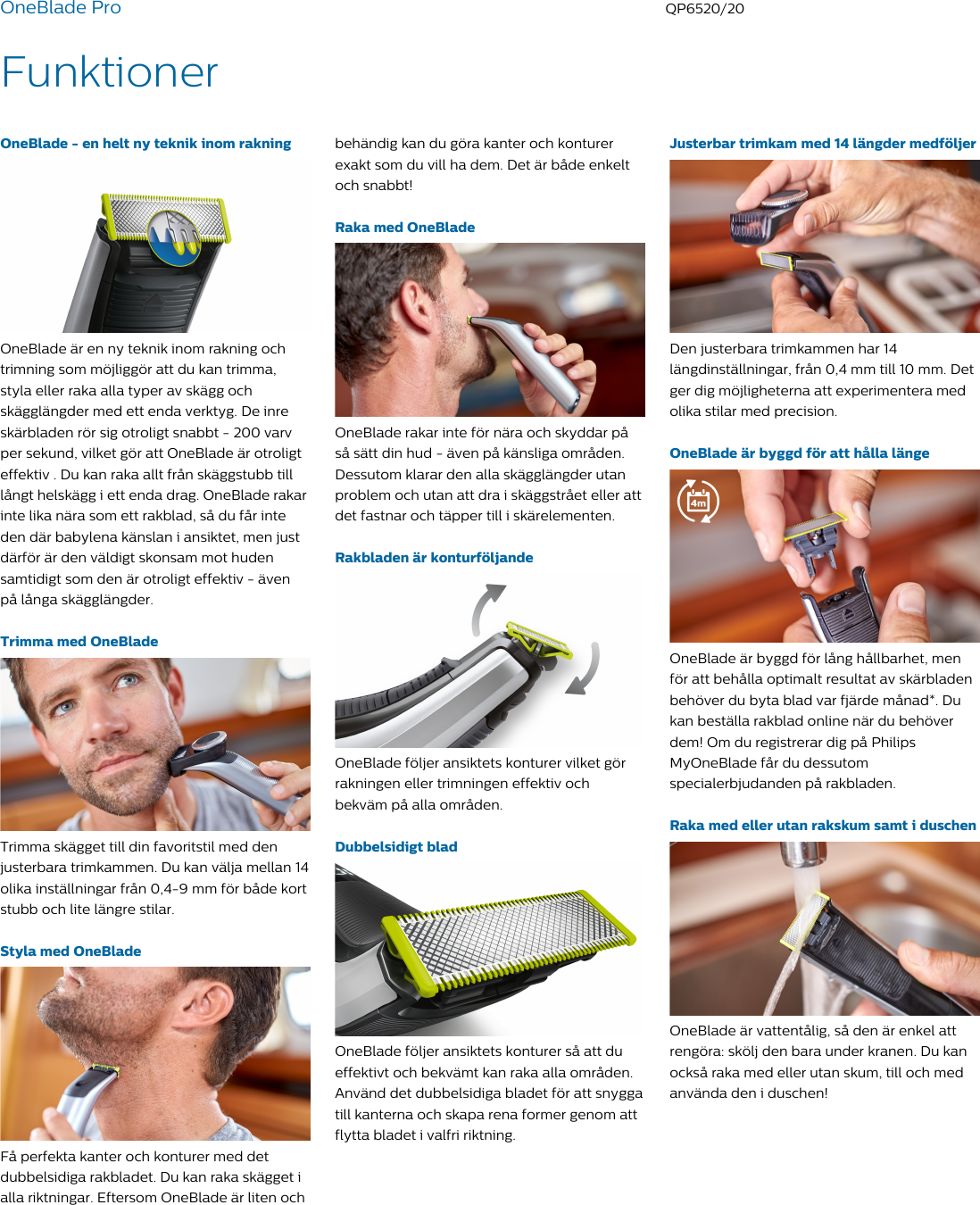 OneBlade Pro

QP6520/20

Funktioner

OneBlade - en helt ny teknik inom rakning

OneBlade är en ny teknik inom rakning och trimning som möjliggör att du kan trimma, styla eller raka alla typer av skägg och skägglängder med ett enda verktyg. De inre skärbladen rör sig otroligt snabbt - 200 varv per sekund, vilket gör att OneBlade är otroligt effektiv . Du kan raka allt från skäggstubb till långt helskägg i ett enda drag. OneBlade rakar inte lika nära som ett rakblad, så du får inte den där babylena känslan i ansiktet, men just därför är den väldigt skonsam mot huden samtidigt som den är otroligt effektiv - även på långa skägglängder.

Trimma med OneBlade

Trimma skägget till din favoritstil med den justerbara trimkammen. Du kan välja mellan 14 olika inställningar från 0,4-9 mm för både kort stubb och lite längre stilar.

Styla med OneBlade

Få perfekta kanter och konturer med det dubbelsidiga rakbladet. Du kan raka skägget i alla riktningar. Eftersom OneBlade är liten och behändig kan du göra kanter och konturer exakt som du vill ha dem. Det är både enkelt och snabbt!

Raka med OneBlade

OneBlade rakar inte för nära och skyddar på så sätt din hud - även på känsliga områden. Dessutom klarar den alla skägglängder utan problem och utan att dra i skäggstrået eller att det fastnar och täpper till i skärelementen.

Rakbladen är konturföljande

OneBlade följer ansiktets konturer vilket gör rakningen eller trimningen effektiv och bekväm på alla områden.

Dubbelsidigt blad

OneBlade följer ansiktets konturer så att du effektivt och bekvämt kan raka alla områden. Använd det dubbelsidiga bladet för att snygga till kanterna och skapa rena former genom att flytta bladet i valfri riktning.

Justerbar trimkam med 14 längder medföljer

Den justerbara trimkammen har 14 längdinställningar, från 0,4 mm till 10 mm. Det ger dig möjligheterna att experimentera med olika stilar med precision.

OneBlade är byggd för att hålla länge

4m

OneBlade är byggd för lång hållbarhet, men för att behålla optimalt resultat av skärbladen behöver du byta blad var fjärde månad*. Du kan beställa rakblad online när du behöver dem! Om du registrerar dig på Philips MyOneBlade får du dessutom specialerbjudanden på rakbladen.

Raka med eller utan rakskum samt i duschen

OneBlade är vattentålig, så den är enkel att rengöra: skölj den bara under kranen. Du kan också raka med eller utan skum, till och med använda den i duschen!