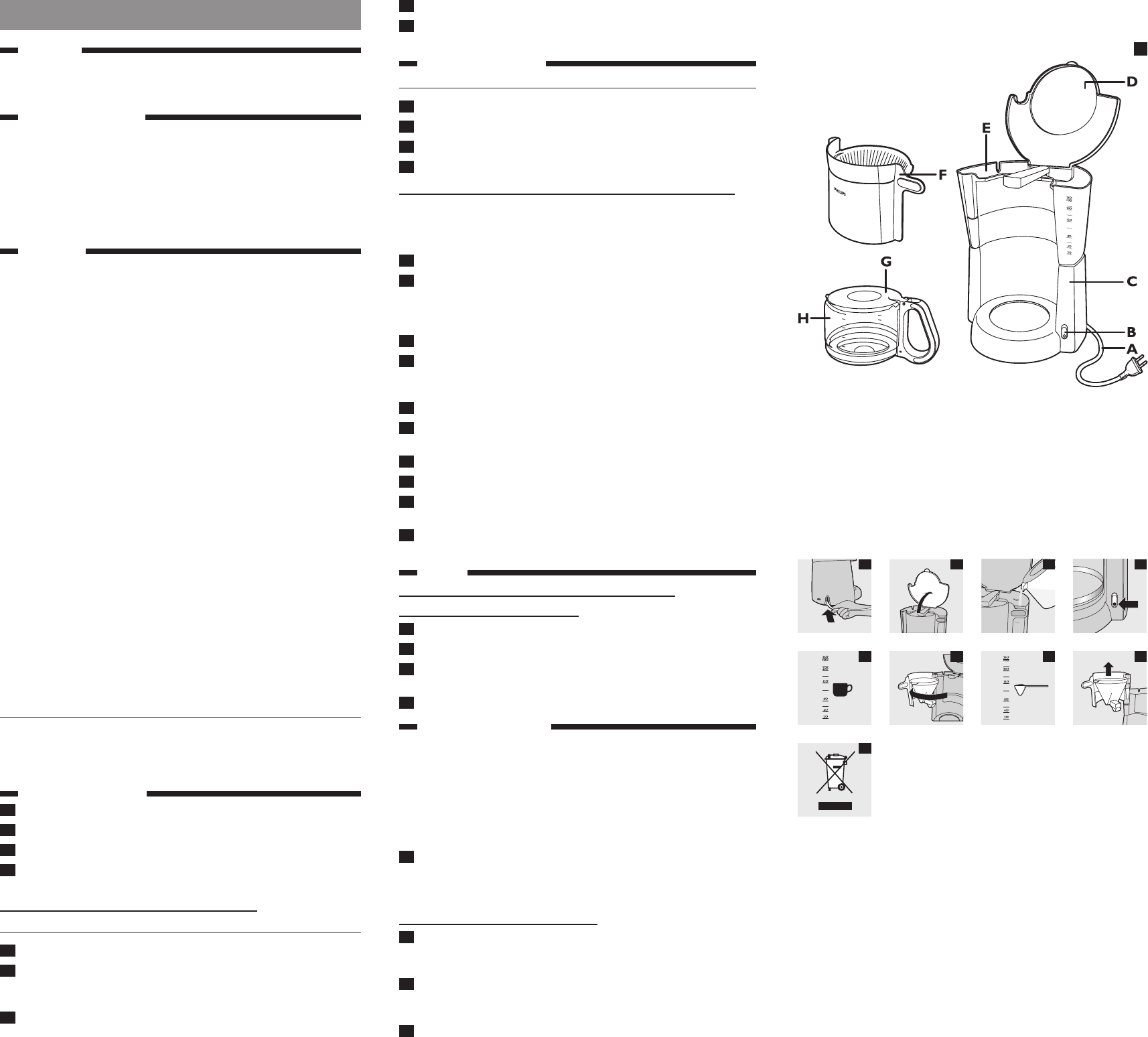 D

E

F

PHILIPS

G

C

H

B

A