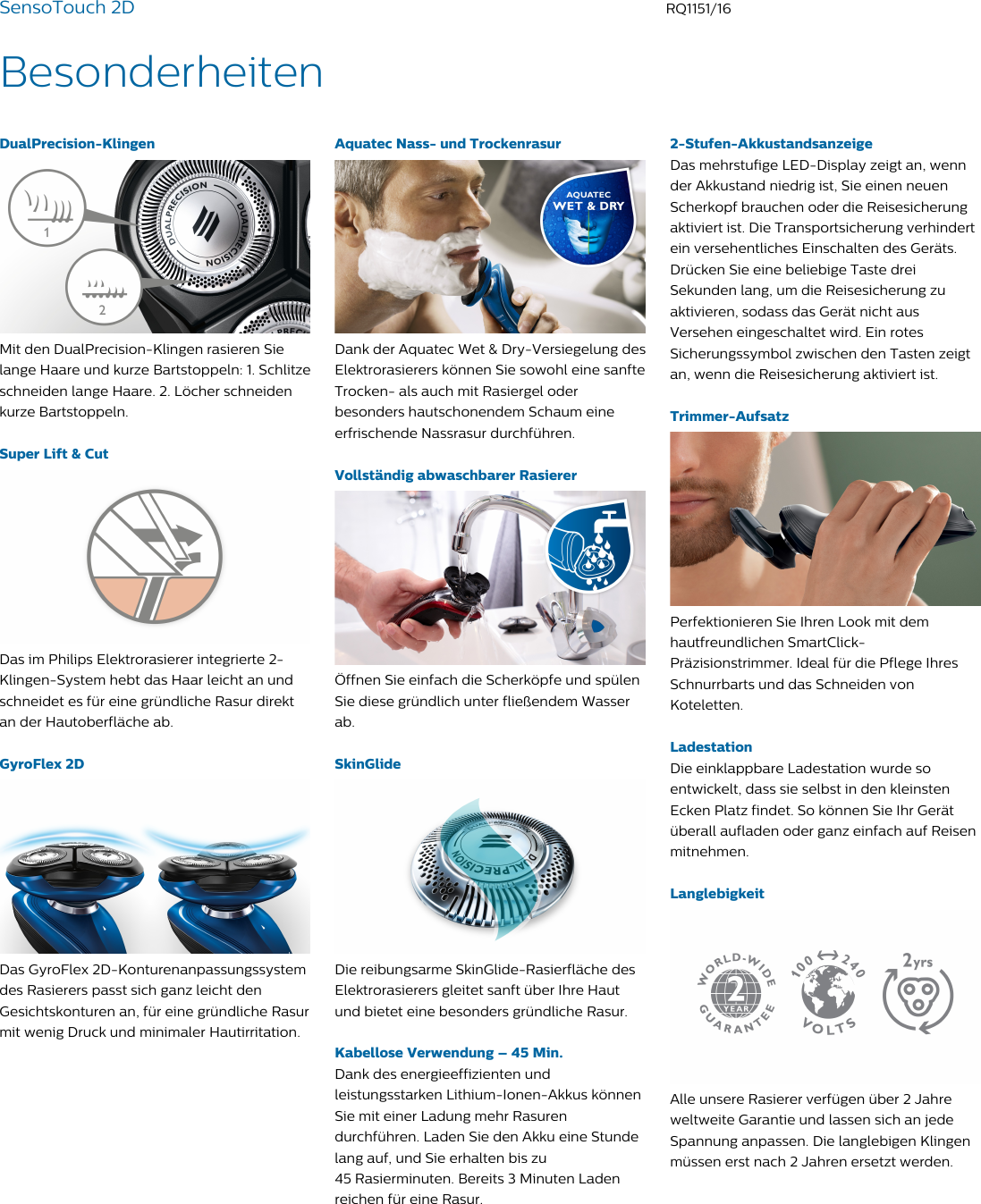 SensoTouch 2D

RQ1151/16

Besonderheiten

DualPrecision-Klingen

DUALPRECISION DUALPRECISION

1

2

Mit den DualPrecision-Klingen rasieren Sie lange Haare und kurze Bartstoppeln: 1. Schlitze schneiden lange Haare. 2. Löcher schneiden kurze Bartstoppeln.

Super Lift & Cut

Das im Philips Elektrorasierer integrierte 2-Klingen-System hebt das Haar leicht an und schneidet es für eine gründliche Rasur direkt an der Hautoberfläche ab.

GyroFlex 2D

Das GyroFlex 2D-Konturenanpassungssystem des Rasierers passt sich ganz leicht den Gesichtskonturen an, für eine gründliche Rasur mit wenig Druck und minimaler Hautirritation.

Aquatec Nass- und Trockenrasur

AQUATEC WET & DRY

Dank der Aquatec Wet & Dry-Versiegelung des Elektrorasierers können Sie sowohl eine sanfte Trocken- als auch mit Rasiergel oder besonders hautschonendem Schaum eine erfrischende Nassrasur durchführen.

Vollständig abwaschbarer Rasierer

Öffnen Sie einfach die Scherköpfe und spülen Sie diese gründlich unter fließendem Wasser ab.

SkinGlide

DUALPRECISION

Die reibungsarme SkinGlide-Rasierfläche des Elektrorasierers gleitet sanft über Ihre Haut und bietet eine besonders gründliche Rasur.

Kabellose Verwendung – 45 Min.

Dank des energieeffizienten und leistungsstarken Lithium-Ionen-Akkus können Sie mit einer Ladung mehr Rasuren durchführen. Laden Sie den Akku eine Stunde lang auf, und Sie erhalten bis zu 45 Rasierminuten. Bereits 3 Minuten Laden reichen für eine Rasur.

2-Stufen-Akkustandsanzeige

Das mehrstufige LED-Display zeigt an, wenn der Akkustand niedrig ist, Sie einen neuen Scherkopf brauchen oder die Reisesicherung aktiviert ist. Die Transportsicherung verhindert ein versehentliches Einschalten des Geräts. Drücken Sie eine beliebige Taste drei Sekunden lang, um die Reisesicherung zu aktivieren, sodass das Gerät nicht aus Versehen eingeschaltet wird. Ein rotes Sicherungssymbol zwischen den Tasten zeigt an, wenn die Reisesicherung aktiviert ist.

Trimmer-Aufsatz

Perfektionieren Sie Ihren Look mit dem hautfreundlichen SmartClick-Präzisionstrimmer. Ideal für die Pflege Ihres Schnurrbarts und das Schneiden von Koteletten.

Ladestation

Die einklappbare Ladestation wurde so entwickelt, dass sie selbst in den kleinsten Ecken Platz findet. So können Sie Ihr Gerät überall aufladen oder ganz einfach auf Reisen mitnehmen.

Langlebigkeit

WORLD-WIDE 2 YEAR GUARANTEE

100 240 VOLTS

2yrs

Alle unsere Rasierer verfügen über 2 Jahre weltweite Garantie und lassen sich an jede Spannung anpassen. Die langlebigen Klingen müssen erst nach 2 Jahren ersetzt werden.