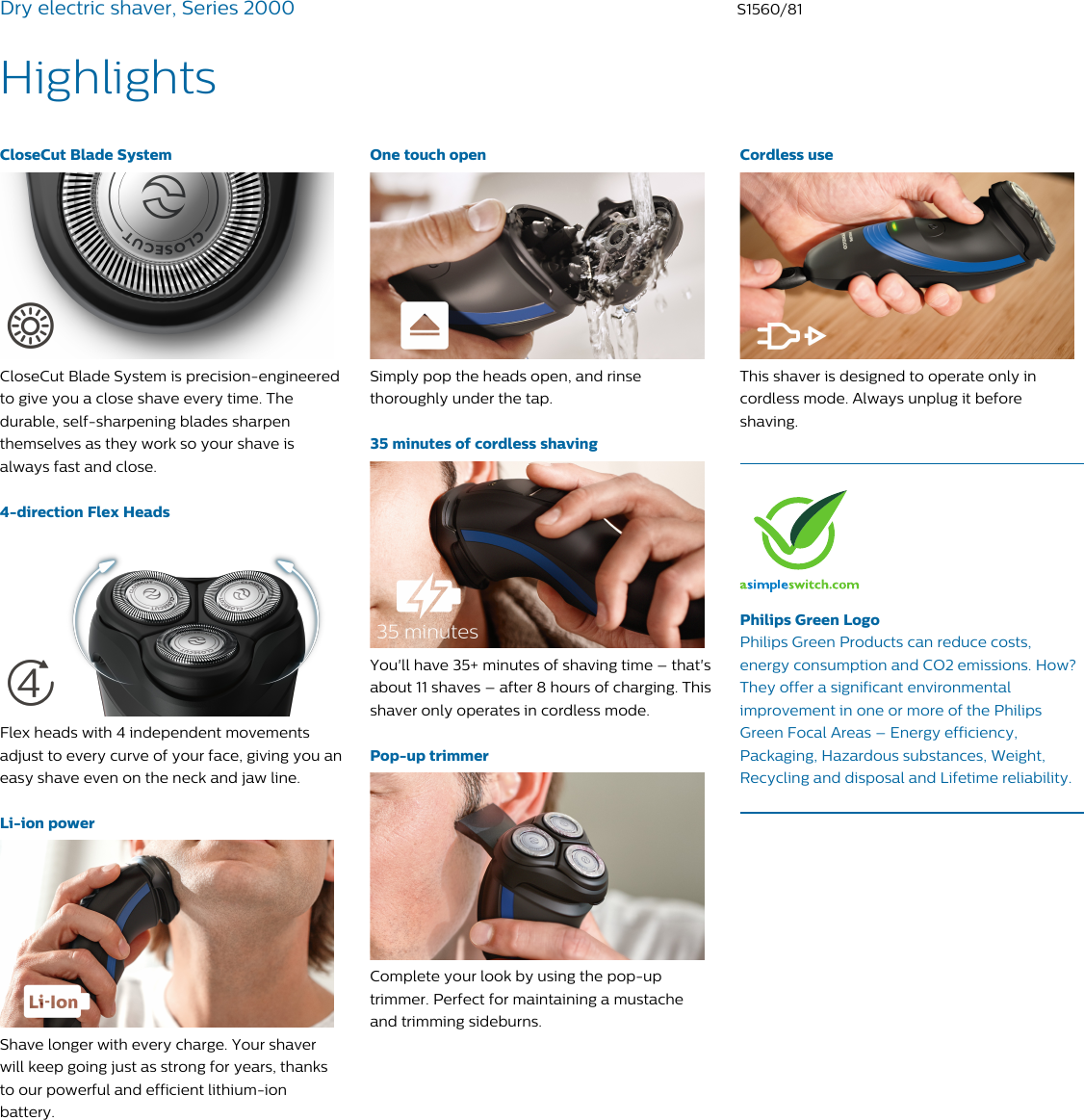 Dry electric shaver, Series 2000

S1560/81

Highlights

CloseCut Blade System

CLOSECUT

CloseCut Blade System is precision-engineered to give you a close shave every time. The durable, self-sharpening blades sharpen themselves as they work so your shave is always fast and close.

4-direction Flex Heads

4

Flex heads with 4 independent movements adjust to every curve of your face, giving you an easy shave even on the neck and jaw line.

Li-ion power

Li-Ion

Shave longer with every charge. Your shaver will keep going just as strong for years, thanks to our powerful and efficient lithium-ion battery.

One touch open

Simply pop the heads open, and rinse thoroughly under the tap.

35 minutes of cordless shaving

35 minutes

You'll have 35+ minutes of shaving time – that's about 11 shaves – after 8 hours of charging. This shaver only operates in cordless mode.

Pop-up trimmer

Complete your look by using the pop-up trimmer. Perfect for maintaining a mustache and trimming sideburns.

Cordless use

This shaver is designed to operate only in cordless mode. Always unplug it before shaving.

asimpleswitch.com

Philips Green Logo

Philips Green Products can reduce costs, energy consumption and CO2 emissions. How? They offer a significant environmental improvement in one or more of the Philips Green Focal Areas – Energy efficiency, Packaging, Hazardous substances, Weight, Recycling and disposal and Lifetime reliability.