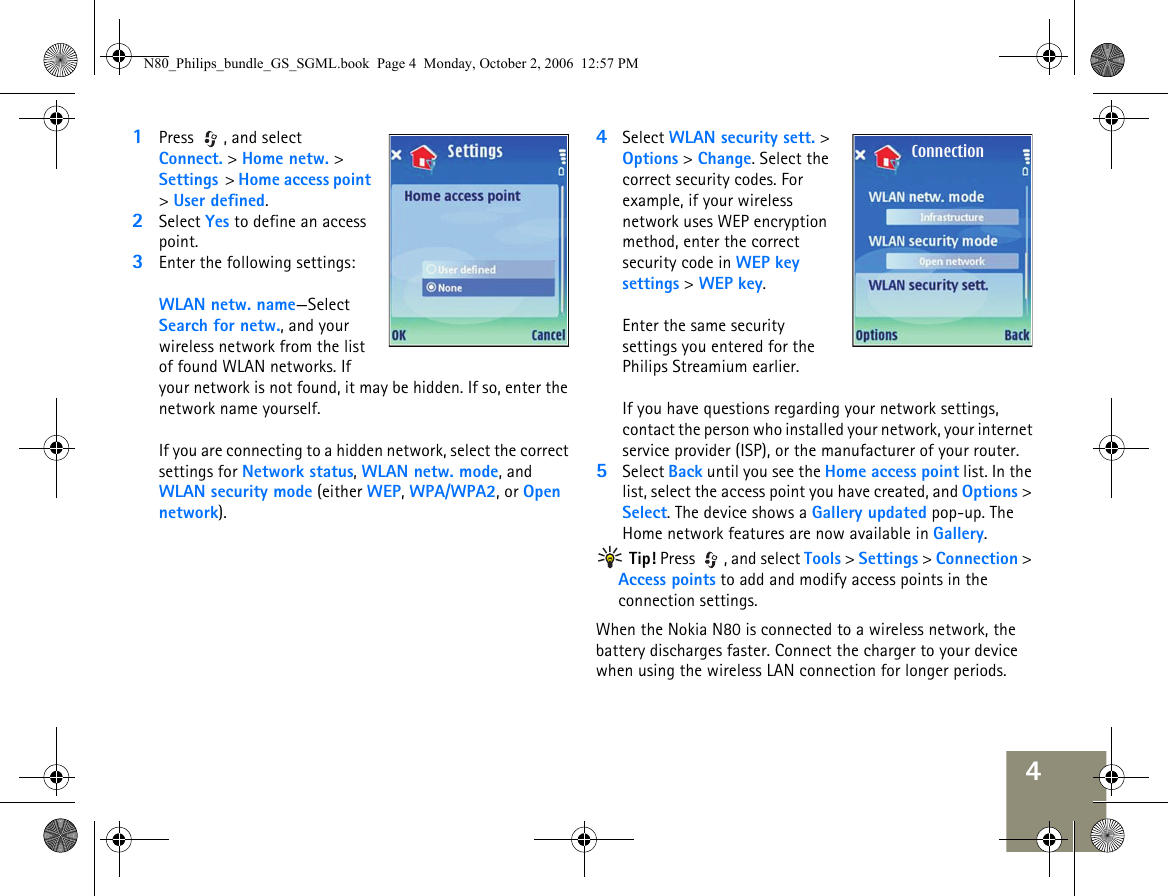 N80_Philips_bundle_GS_SGML.book Page 4 Monday, October 2, 2006 12:57 PM

1 Press , and select Connect. > Home netw. > Settings > Home access point > User defined.

2 Select Yes to define an access point.

3 Enter the following settings:

WLAN netw. name—Select Search for netw., and your wireless network from the list of found WLAN networks. If your network is not found, it may be hidden. If so, enter the network name yourself.

If you are connecting to a hidden network, select the correct settings for Network status, WLAN netw. mode, and WLAN security mode (either WEP, WPA/WPA2, or Open network).

Settings
Home access point
User defined
None
OK
Cancel

4 Select WLAN security sett. > Options > Change. Select the correct security codes. For example, if your wireless network uses WEP encryption method, enter the correct security code in WEP key settings > WEP key.

Enter the same security settings you entered for the Philips Streamium earlier.

If you have questions regarding your network settings, contact the person who installed your network, your internet service provider (ISP), or the manufacturer of your router.

Connection
WLAN netw. mode
Infrastructure
WLAN security mode
Open network
WLAN security sett.
Options
Back

5 Select Back until you see the Home access point list. In the list, select the access point you have created, and Options > Select. The device shows a Gallery updated pop-up. The Home network features are now available in Gallery.

Tip! Press , and select Tools > Settings > Connection > Access points to add and modify access points in the connection settings.

When the Nokia N80 is connected to a wireless network, the battery discharges faster. Connect the charger to your device when using the wireless LAN connection for longer periods.

4