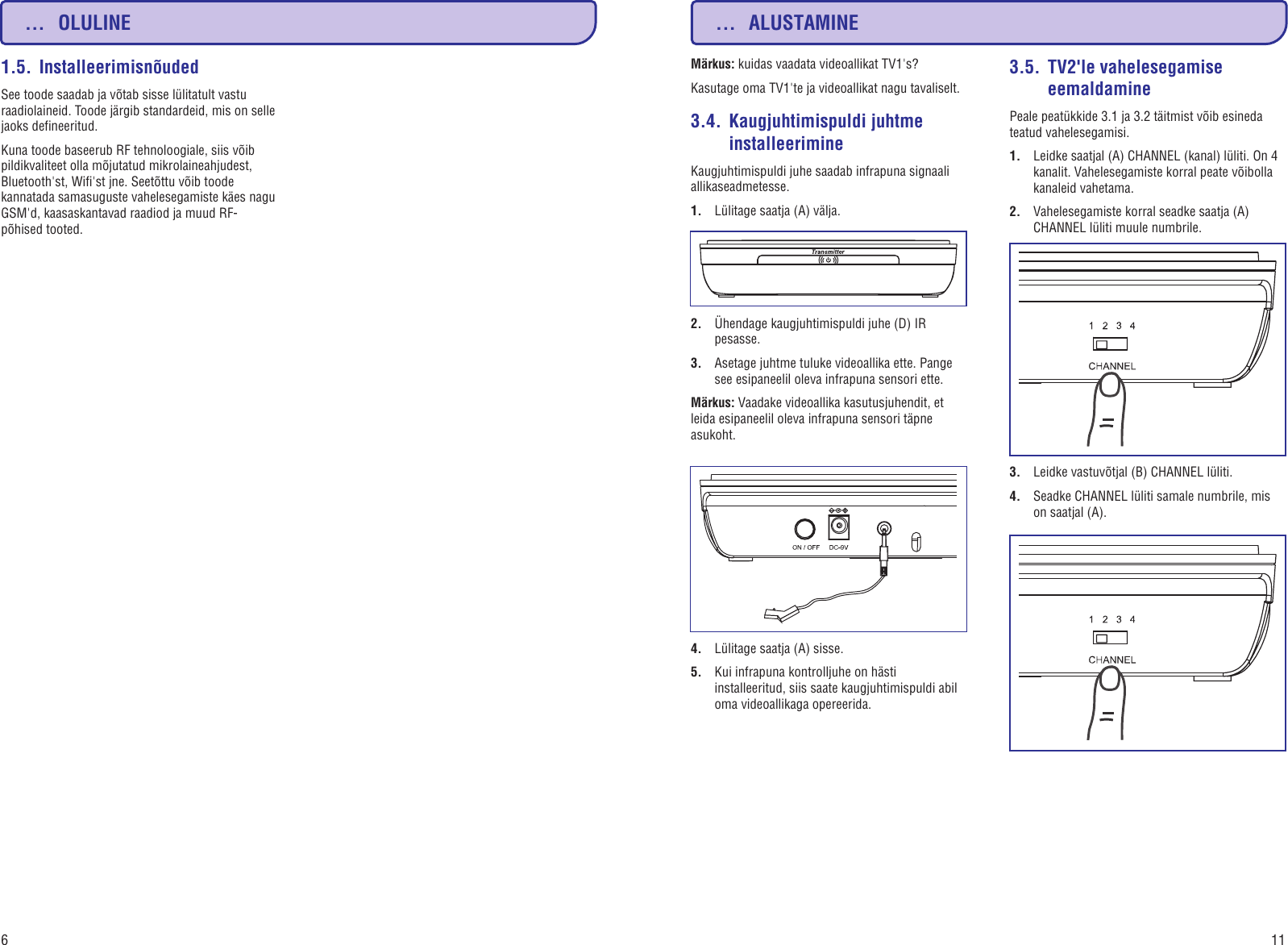 ... OLULINE

1.5. Installeerimisnõuded

See toode saadab ja võtab sisse lülitatult vastu raadiolaineid. Toode järgib standardeid, mis on selle jaoks defineeritud.

Kuna toode baseerub RF tehnoloogiale, siis võib pildikvaliteet olla mõjutatud mikrolaineahjudest, Bluetooth'st, Wifi'st jne. Seetõttu võib toode kannatada samasuguste vahelesegamiste käes nagu GSM'd, kaasaskantavad raadiod ja muud RF-põhised tooted.

6

... ALUSTAMINE

Märkus: kuidas vaadata videoallikat TV1's?

Kasutage oma TV1'te ja videoallikat nagu tavaliselt.

3.4. Kaugjuhtimispuldi juhtme installeerimine

Kaugjuhtimispuldi juhe saadab infrapuna signaali allikaseadmetesse.

1. Lülitage saatja (A) välja.

Transmitter

2. Ühendage kaugjuhtimispuldi juhe (D) IR pesasse.

3. Asetage juhtme tuluke videoallika ette. Pange see esipaneelil oleva infrapuna sensori ette.

Märkus: Vaadake videoallika kasutusjuhendit, et leida esipaneelil oleva infrapuna sensori täpne asukoht.

ON / OFF DC-9V

4. Lülitage saatja (A) sisse.

5. Kui infrapuna kontrolljuhe on hästi installeeritud, siis saate kaugjuhtimispuldi abil oma videoallikaga opereerida.

3.5. TV2'le vahelesegamise eemaldamine

Peale peatükkide 3.1 ja 3.2 täitmist võib esineda teatud vahelesegamisi.

1. Leidke saatjal (A) CHANNEL (kanal) lüliti. On 4 kanalit. Vahelesegamiste korral peate võibolla kanaleid vahetama.

2. Vahelesegamiste korral seadke saatja (A) CHANNEL lüliti muule numbrile.

1 2 3 4
CHANNEL

3. Leidke vastuvõtjal (B) CHANNEL lüliti.

4. Seadke CHANNEL lüliti samale numbrile, mis on saatjal (A).

1 2 3 4
CHANNEL

11