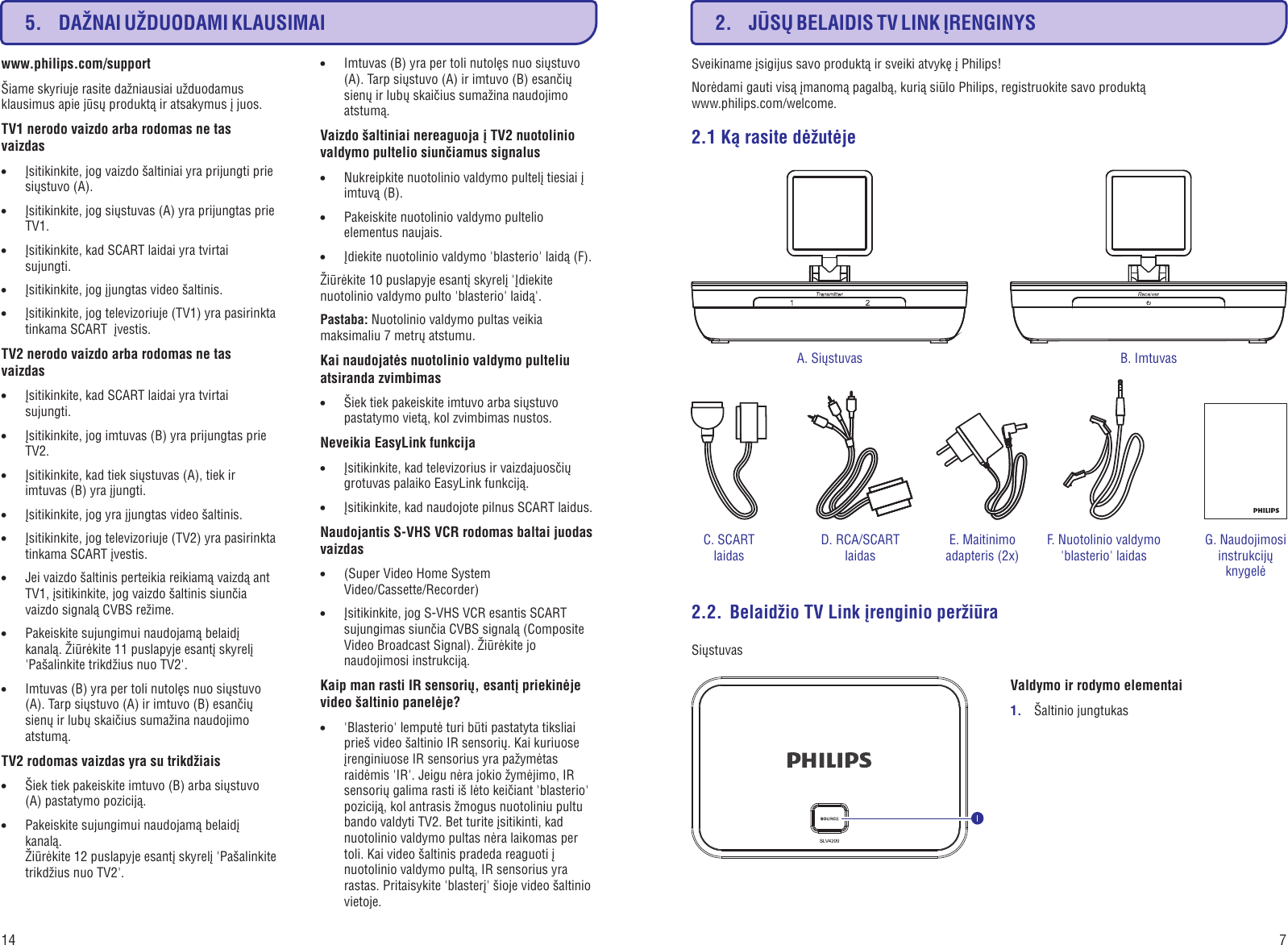 5. DAŽNAI UŽDUODAMI KLAUSIMAI

www.philips.com/support

Šiame skyriuje rasite dažniausiai užduodamus klausimus apie jūsų produktą ir atsakymus į juos.

TV1 nerodo vaizdo arba rodomas ne tas vaizdas

• Įsitikinkite, jog vaizdo šaltiniai yra prijungti prie siųstuvo (A).

• Įsitikinkite, jog siųstuvas (A) yra prijungtas prie TV1.

• Įsitikinkite, kad SCART laidai yra tvirtai sujungti.

• Įsitikinkite, jog įjungtas video šaltinis.

• Įsitikinkite, jog televizoriuje (TV1) yra pasirinkta tinkama SCART įvestis.

TV2 nerodo vaizdo arba rodomas ne tas vaizdas

• Įsitikinkite, kad SCART laidai yra tvirtai sujungti.

• Įsitikinkite, jog imtuvas (B) yra prijungtas prie TV2.

• Įsitikinkite, kad tiek siųstuvas (A), tiek ir imtuvas (B) yra įjungti.

• Įsitikinkite, jog yra įjungtas video šaltinis.

• Įsitikinkite, jog televizoriuje (TV2) yra pasirinkta tinkama SCART įvestis.

• Jei vaizdo šaltinis perteikia reikiamą vaizdą ant TV1, įsitikinkite, jog vaizdo šaltinis siunčia vaizdo signalą CVBS režime.

• Pakeiskite sujungimui naudojamą belaidį kanalą. Žiūrėkite 11 puslapyje esantį skyrelį 'Pašalinkite trikdžius nuo TV2'.

• Imtuvas (B) yra per toli nutolęs nuo siųstuvo (A). Tarp siųstuvo (A) ir imtuvo (B) esančių sienų ir lubų skaičius sumažina naudojimo atstumą.

TV2 rodomas vaizdas yra su trikdžiais

• Šiek tiek pakeiskite imtuvo (B) arba siųstuvo (A) pastatymo poziciją.

• Pakeiskite sujungimui naudojamą belaidį kanalą.
Žiūrėkite 12 puslapyje esantį skyrelį 'Pašalinkite trikdžius nuo TV2'.

• Imtuvas (B) yra per toli nutolęs nuo siųstuvo (A). Tarp siųstuvo (A) ir imtuvo (B) esančių sienų ir lubų skaičius sumažina naudojimo atstumą.

Vaizdo šaltiniai nereaguoja į TV2 nuotolinio valdymo pultelio siunčiamus signalus

• Nukreipkite nuotolinio valdymo pultelį tiesiai į imtuvą (B).

• Pakeiskite nuotolinio valdymo pultelio elementus naujais.

• Įdiekite nuotolinio valdymo 'blasterio' laidą (F).

Žiūrėkite 10 puslapyje esantį skyrelį 'Įdiekite nuotolinio valdymo pulto 'blasterio' laidą'.

Pastaba: Nuotolinio valdymo pultas veikia maksimaliu 7 metrų atstumu.

Kai naudojatės nuotolinio valdymo pulteliu atsiranda zvimbimas

• Šiek tiek pakeiskite imtuvo arba siųstuvo pastatymo vietą, kol zvimbimas nustos.

Neveikia EasyLink funkcija

• Įsitikinkite, kad televizorius ir vaizdajuosčių grotuvas palaiko EasyLink funkciją.

• Įsitikinkite, kad naudojote pilnus SCART laidus.

Naudojantis S-VHS VCR rodomas baltai juodas vaizdas

• (Super Video Home System Video/Cassette/Recorder)

• Įsitikinkite, jog S-VHS VCR esantis SCART sujungimas siunčia CVBS signalą (Composite Video Broadcast Signal). Žiūrėkite jo naudojimosi instrukciją.

Kaip man rasti IR sensorių, esantį priekinėje video šaltinio panelėje?

• 'Blasterio' lemputė turi būti pastatyta tiksliai prieš video šaltinio IR sensorių. Kai kuriuose įrenginiuose IR sensorius yra pažymėtas raidėmis 'IR'. Jeigu nėra jokio žymėjimo, IR sensorių galima rasti iš lėto keičiant 'blasterio' poziciją, kol antrasis žmogus nuotoliniu pultu bando valdyti TV2. Bet turite įsitikinti, kad nuotolinio valdymo pultas nėra laikomas per toli. Kai video šaltinis pradeda reaguoti į nuotolinio valdymo pultą, IR sensorius yra rastas. Pritaisykite 'blasterį' šioje video šaltinio vietoje.

14

2. JŪSŲ BELAIDIS TV LINK ĮRENGINYS

Sveikiname įsigijus savo produktą ir sveiki atvykę į Philips!

Norėdami gauti visą įmanomą pagalbą, kurią siūlo Philips, registruokite savo produktą www.philips.com/welcome.

2.1 Ką rasite dėžutėje

Transmitter 1 2

Receiver

A. Siųstuvas

B. Imtuvas

PHILIPS

C. SCART laidas

D. RCA/SCART laidas

E. Maitinimo adapteris (2x)

F. Nuotolinio valdymo 'blasterio' laidas

G. Naudojimosi instrukcijų knygelė

2.2. Belaidžio TV Link įrenginio peržiūra

Siųstuvas

PHILIPS
SOURCE
SLV4200
1

Valdymo ir rodymo elementai

1. Šaltinio jungtukas

7