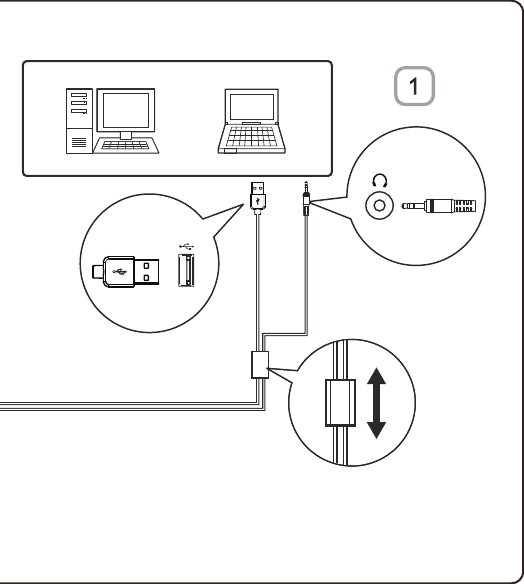 1