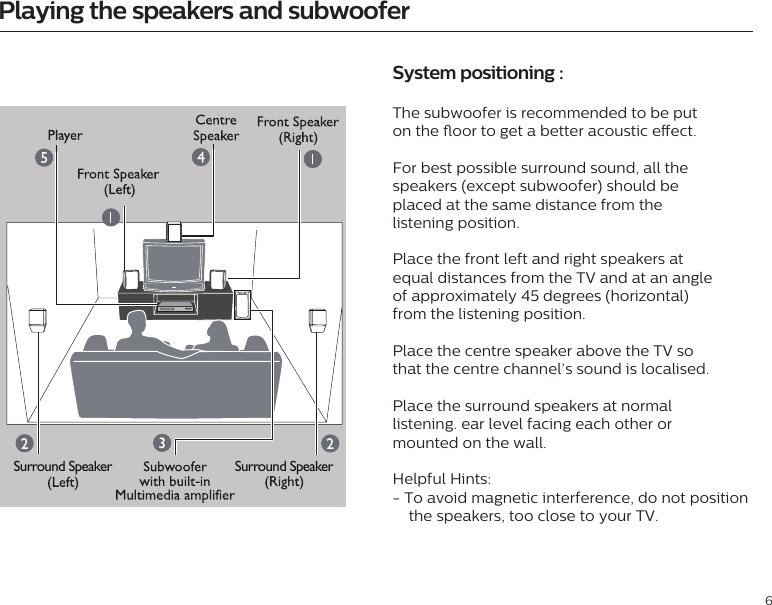 Playing the speakers and subwoofer

Player
5
Centre Speaker
4
Front Speaker (Right)
1
Front Speaker (Left)
1
2
Surround Speaker (Left)
3
Subwoofer with built-in Multimedia amplifier
2
Surround Speaker (Right)

System positioning :

The subwoofer is recommended to be put on the floor to get a better acoustic effect.

For best possible surround sound, all the speakers (except subwoofer) should be placed at the same distance from the listening position.

Place the front left and right speakers at equal distances from the TV and at an angle of approximately 45 degrees (horizontal) from the listening position.

Place the centre speaker above the TV so that the centre channel's sound is localised.

Place the surround speakers at normal listening. ear level facing each other or mounted on the wall.

Helpful Hints:
- To avoid magnetic interference, do not position the speakers, too close to your TV.

6