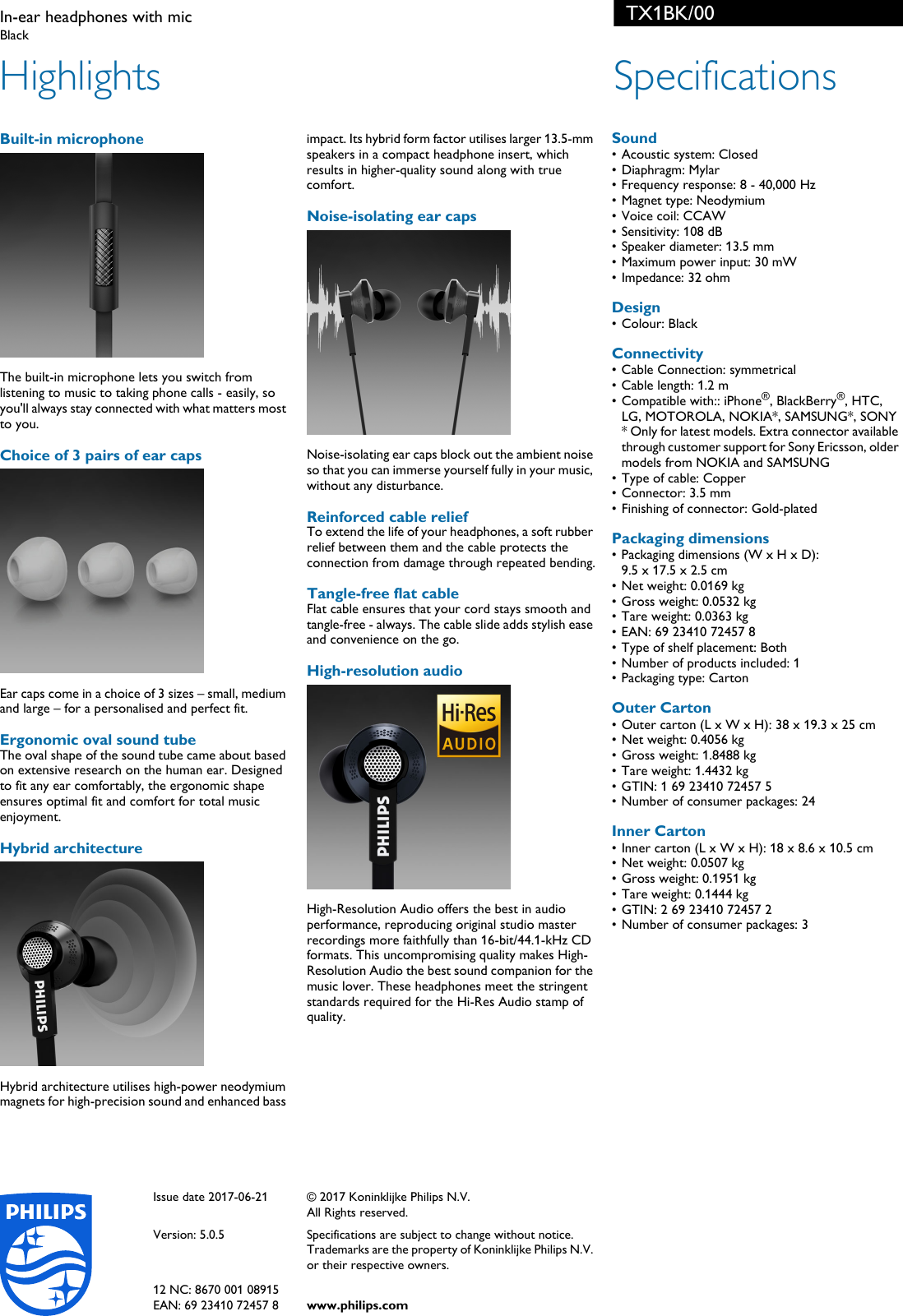 In-ear headphones with mic
Black

TX1BK/00

Highlights

Built-in microphone

The built-in microphone lets you switch from listening to music to taking phone calls - easily, so you'll always stay connected with what matters most to you.

Choice of 3 pairs of ear caps

Ear caps come in a choice of 3 sizes – small, medium and large – for a personalised and perfect fit.

Ergonomic oval sound tube
The oval shape of the sound tube came about based on extensive research on the human ear. Designed to fit any ear comfortably, the ergonomic shape ensures optimal fit and comfort for total music enjoyment.

Hybrid architecture

PHILIPS

Hybrid architecture utilises high-power neodymium magnets for high-precision sound and enhanced bass impact. Its hybrid form factor utilises larger 13.5-mm speakers in a compact headphone insert, which results in higher-quality sound along with true comfort.

Noise-isolating ear caps

Noise-isolating ear caps block out the ambient noise so that you can immerse yourself fully in your music, without any disturbance.

Reinforced cable relief
To extend the life of your headphones, a soft rubber relief between them and the cable protects the connection from damage through repeated bending.

Tangle-free flat cable
Flat cable ensures that your cord stays smooth and tangle-free - always. The cable slide adds stylish ease and convenience on the go.

High-resolution audio

Hi-Res AUDIO

PHILIPS

High-Resolution Audio offers the best in audio performance, reproducing original studio master recordings more faithfully than 16-bit/44.1-kHz CD formats. This uncompromising quality makes High-Resolution Audio the best sound companion for the music lover. These headphones meet the stringent standards required for the Hi-Res Audio stamp of quality.

Specifications

Sound
• Acoustic system: Closed
• Diaphragm: Mylar
• Frequency response: 8 - 40,000 Hz
• Magnet type: Neodymium
• Voice coil: CCAW
• Sensitivity: 108 dB
• Speaker diameter: 13.5 mm
• Maximum power input: 30 mW
• Impedance: 32 ohm

Design
• Colour: Black

Connectivity
• Cable Connection: symmetrical
• Cable length: 1.2 m
• Compatible with:: iPhone®, BlackBerry®, HTC, LG, MOTOROLA, NOKIA*, SAMSUNG*, SONY * Only for latest models. Extra connector available through customer support for Sony Ericsson, older models from NOKIA and SAMSUNG
• Type of cable: Copper
• Connector: 3.5 mm
• Finishing of connector: Gold-plated

Packaging dimensions
• Packaging dimensions (W x H x D): 9.5 x 17.5 x 2.5 cm
• Net weight: 0.0169 kg
• Gross weight: 0.0532 kg
• Tare weight: 0.0363 kg
• EAN: 69 23410 72457 8
• Type of shelf placement: Both
• Number of products included: 1
• Packaging type: Carton

Outer Carton
• Outer carton (L x W x H): 38 x 19.3 x 25 cm
• Net weight: 0.4056 kg
• Gross weight: 1.8488 kg
• Tare weight: 1.4432 kg
• GTIN: 1 69 23410 72457 5
• Number of consumer packages: 24

Inner Carton
• Inner carton (L x W x H): 18 x 8.6 x 10.5 cm
• Net weight: 0.0507 kg
• Gross weight: 0.1951 kg
• Tare weight: 0.1444 kg
• GTIN: 2 69 23410 72457 2
• Number of consumer packages: 3

PHILIPS

Issue date 2017-06-21

Version: 5.0.5

12 NC: 8670 001 08915
EAN: 69 23410 72457 8

© 2017 Koninklijke Philips N.V.
All Rights reserved.

Specifications are subject to change without notice. Trademarks are the property of Koninklijke Philips N.V. or their respective owners.

www.philips.com