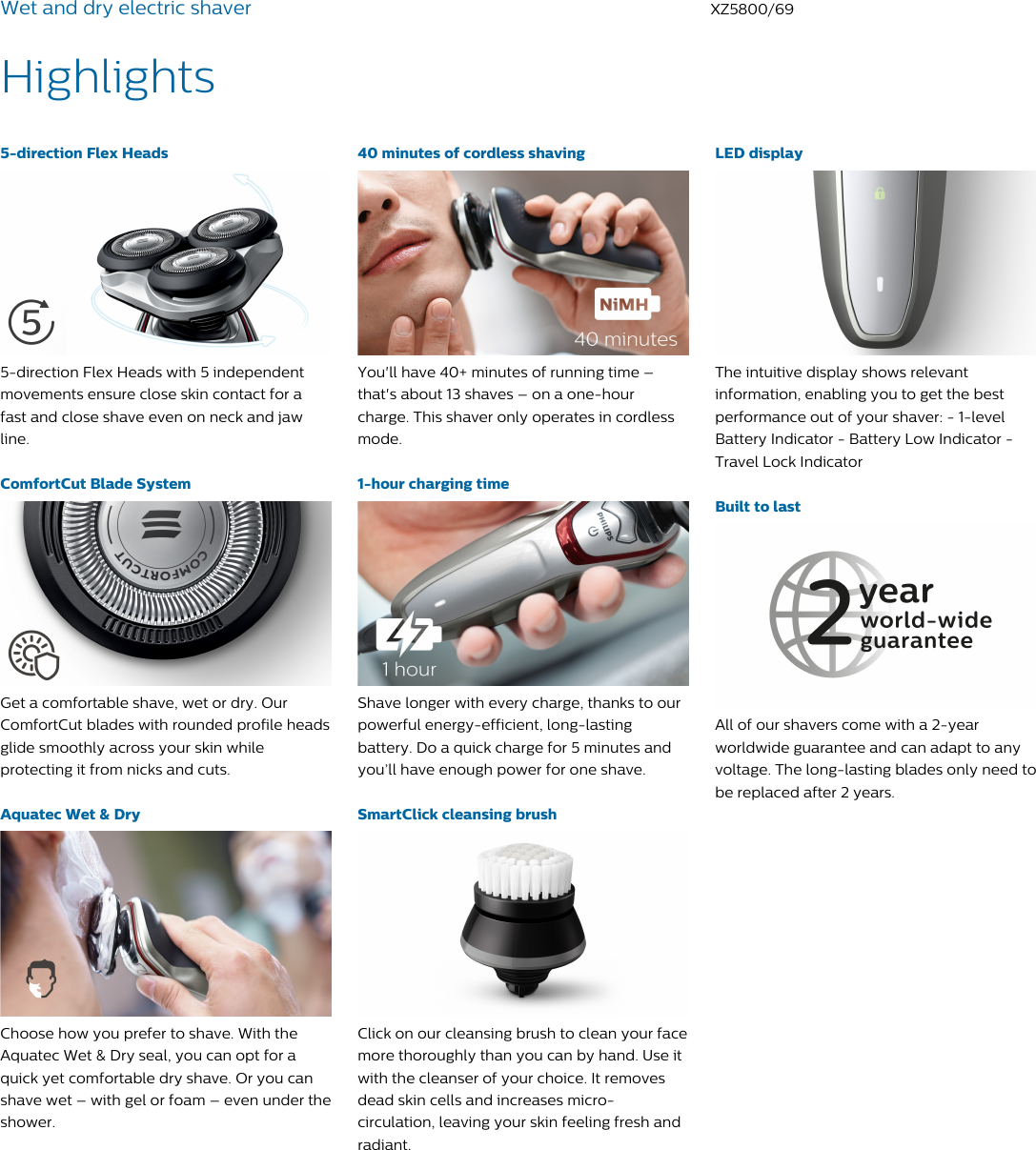 Wet and dry electric shaver XZ5800/69

Highlights

5-direction Flex Heads

5

5-direction Flex Heads with 5 independent movements ensure close skin contact for a fast and close shave even on neck and jaw line.

ComfortCut Blade System

COMFORTCUT

Get a comfortable shave, wet or dry. Our ComfortCut blades with rounded profile heads glide smoothly across your skin while protecting it from nicks and cuts.

Aquatec Wet & Dry

Choose how you prefer to shave. With the Aquatec Wet & Dry seal, you can opt for a quick yet comfortable dry shave. Or you can shave wet – with gel or foam – even under the shower.

40 minutes of cordless shaving

NiMH
40 minutes

You'll have 40+ minutes of running time – that's about 13 shaves – on a one-hour charge. This shaver only operates in cordless mode.

1-hour charging time

PHILIPS
1 hour

Shave longer with every charge, thanks to our powerful energy-efficient, long-lasting battery. Do a quick charge for 5 minutes and you'll have enough power for one shave.

SmartClick cleansing brush

Click on our cleansing brush to clean your face more thoroughly than you can by hand. Use it with the cleanser of your choice. It removes dead skin cells and increases micro-circulation, leaving your skin feeling fresh and radiant.

LED display

The intuitive display shows relevant information, enabling you to get the best performance out of your shaver: - 1-level Battery Indicator - Battery Low Indicator - Travel Lock Indicator

Built to last

2 year world-wide guarantee

All of our shavers come with a 2-year worldwide guarantee and can adapt to any voltage. The long-lasting blades only need to be replaced after 2 years.