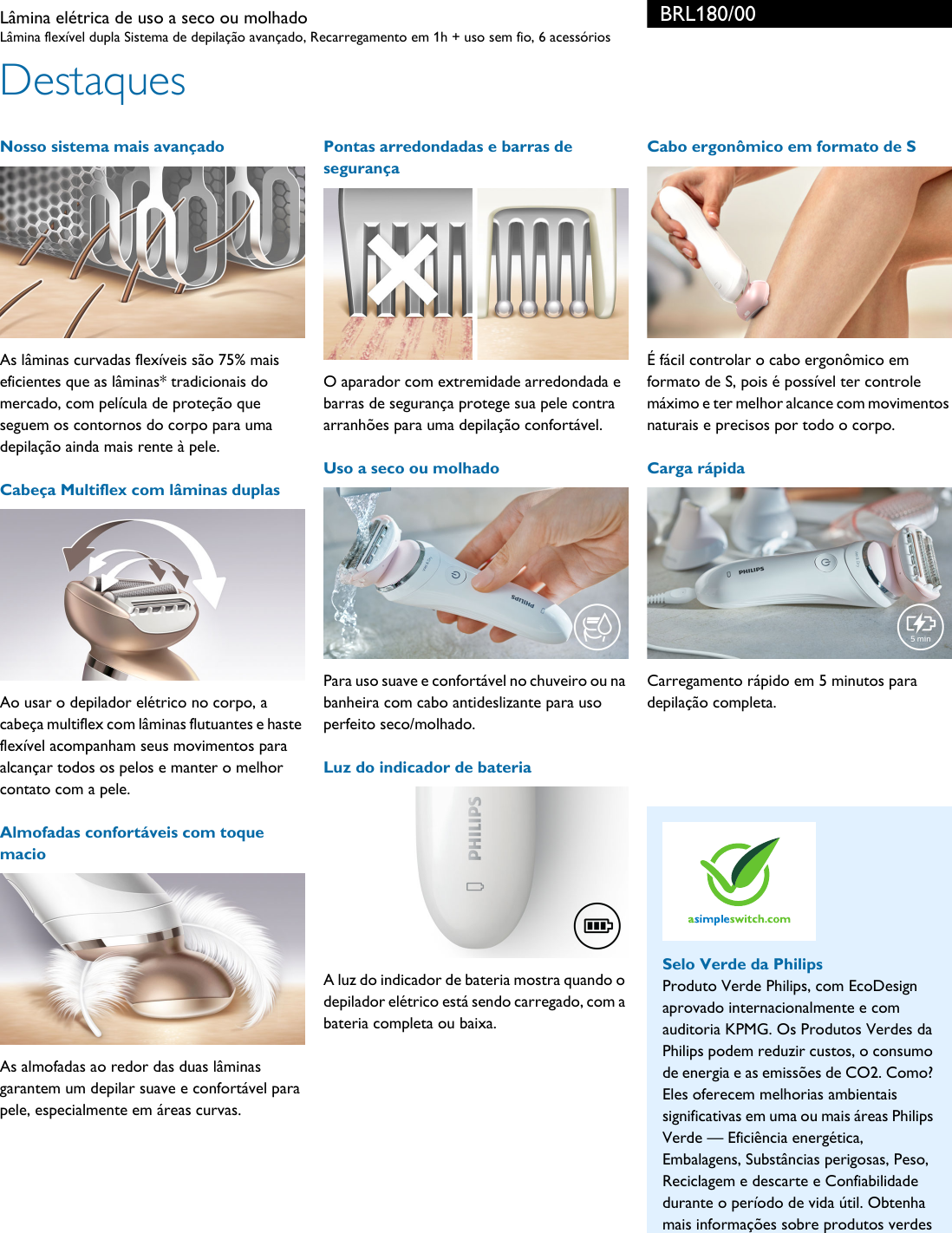 Lâmina elétrica de uso a seco ou molhado
Lâmina flexível dupla Sistema de depilação avançado, Recarregamento em 1h + uso sem fio, 6 acessórios

BRL180/00

Destaques

Nosso sistema mais avançado

As lâminas curvadas flexíveis são 75% mais eficientes que as lâminas* tradicionais do mercado, com película de proteção que seguem os contornos do corpo para uma depilação ainda mais rente à pele.

Cabeça Multiflex com lâminas duplas

Ao usar o depilador elétrico no corpo, a cabeça multiflex com lâminas flutuantes e haste flexível acompanham seus movimentos para alcançar todos os pelos e manter o melhor contato com a pele.

Almofadas confortáveis com toque macio

As almofadas ao redor das duas lâminas garantem um depilar suave e confortável para pele, especialmente em áreas curvas.

Pontas arredondadas e barras de segurança

O aparador com extremidade arredondada e barras de segurança protege sua pele contra arranhões para uma depilação confortável.

Uso a seco ou molhado

PHILIPS

Para uso suave e confortável no chuveiro ou na banheira com cabo antideslizante para uso perfeito seco/molhado.

Luz do indicador de bateria

PHILIPS

A luz do indicador de bateria mostra quando o depilador elétrico está sendo carregado, com a bateria completa ou baixa.

Cabo ergonômico em formato de S

É fácil controlar o cabo ergonômico em formato de S, pois é possível ter controle máximo e ter melhor alcance com movimentos naturais e precisos por todo o corpo.

Carga rápida

PHILIPS

5 min

Carregamento rápido em 5 minutos para depilação completa.

asimpleswitch.com

Selo Verde da Philips
Produto Verde Philips, com EcoDesign aprovado internacionalmente e com auditoria KPMG. Os Produtos Verdes da Philips podem reduzir custos, o consumo de energia e as emissões de CO2. Como? Eles oferecem melhorias ambientais significativas em uma ou mais áreas Philips Verde — Eficiência energética, Embalagens, Substâncias perigosas, Peso, Reciclagem e descarte e Confiabilidade durante o período de vida útil. Obtenha mais informações sobre produtos verdes