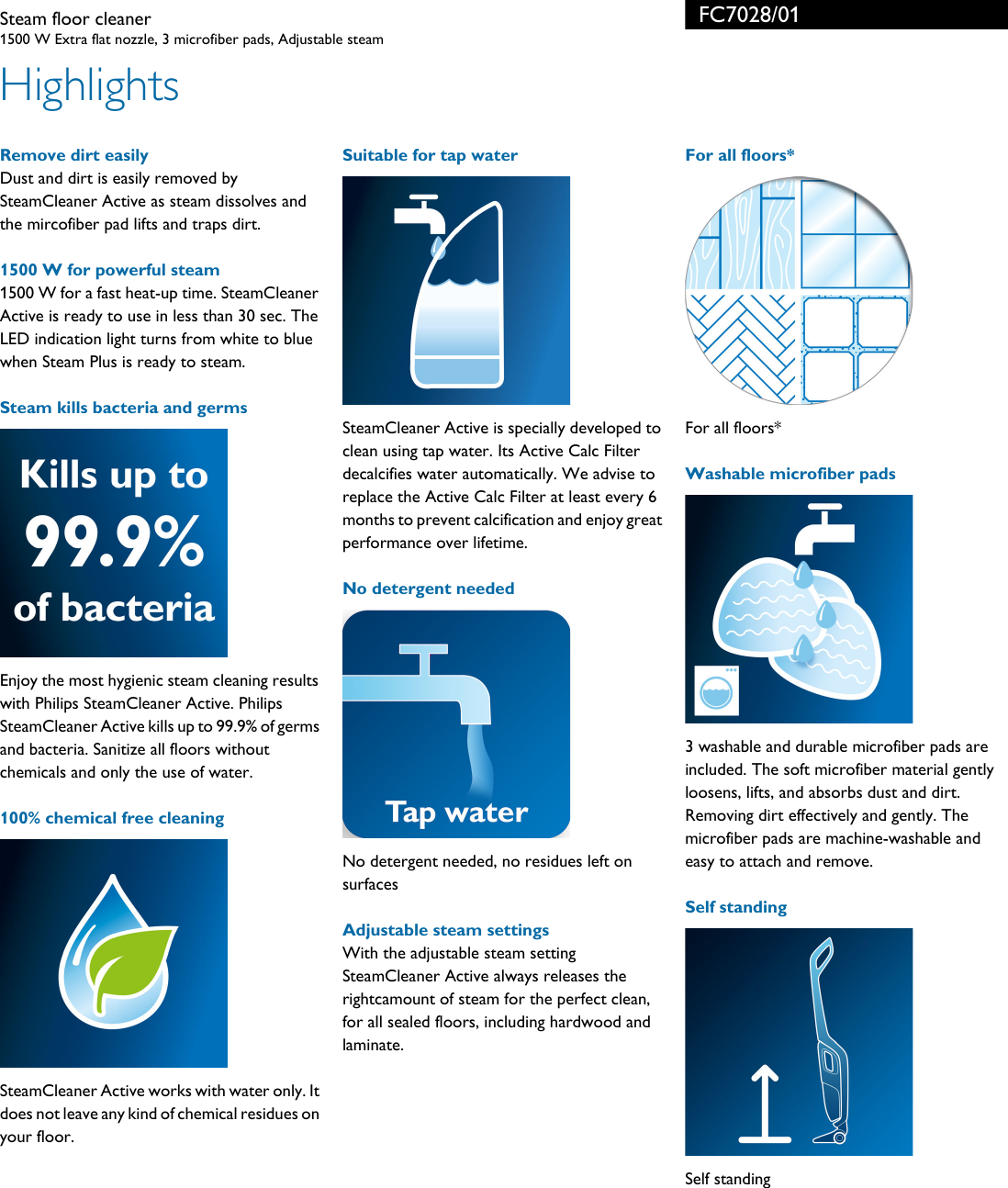 Steam floor cleaner
1500 W Extra flat nozzle, 3 microfiber pads, Adjustable steam

FC7028/01

Highlights

Remove dirt easily
Dust and dirt is easily removed by SteamCleaner Active as steam dissolves and the mircofiber pad lifts and traps dirt.

1500 W for powerful steam
1500 W for a fast heat-up time. SteamCleaner Active is ready to use in less than 30 sec. The LED indication light turns from white to blue when Steam Plus is ready to steam.

Steam kills bacteria and germs

Kills up to 99.9% of bacteria

Enjoy the most hygienic steam cleaning results with Philips SteamCleaner Active. Philips SteamCleaner Active kills up to 99.9% of germs and bacteria. Sanitize all floors without chemicals and only the use of water.

100% chemical free cleaning

SteamCleaner Active works with water only. It does not leave any kind of chemical residues on your floor.

Suitable for tap water

SteamCleaner Active is specially developed to clean using tap water. Its Active Calc Filter decalcifies water automatically. We advise to replace the Active Calc Filter at least every 6 months to prevent calcification and enjoy great performance over lifetime.

No detergent needed

Tap water

No detergent needed, no residues left on surfaces

Adjustable steam settings
With the adjustable steam setting SteamCleaner Active always releases the rightcamount of steam for the perfect clean, for all sealed floors, including hardwood and laminate.

For all floors*

For all floors*

Washable microfiber pads

3 washable and durable microfiber pads are included. The soft microfiber material gently loosens, lifts, and absorbs dust and dirt. Removing dirt effectively and gently. The microfiber pads are machine-washable and easy to attach and remove.

Self standing

Self standing