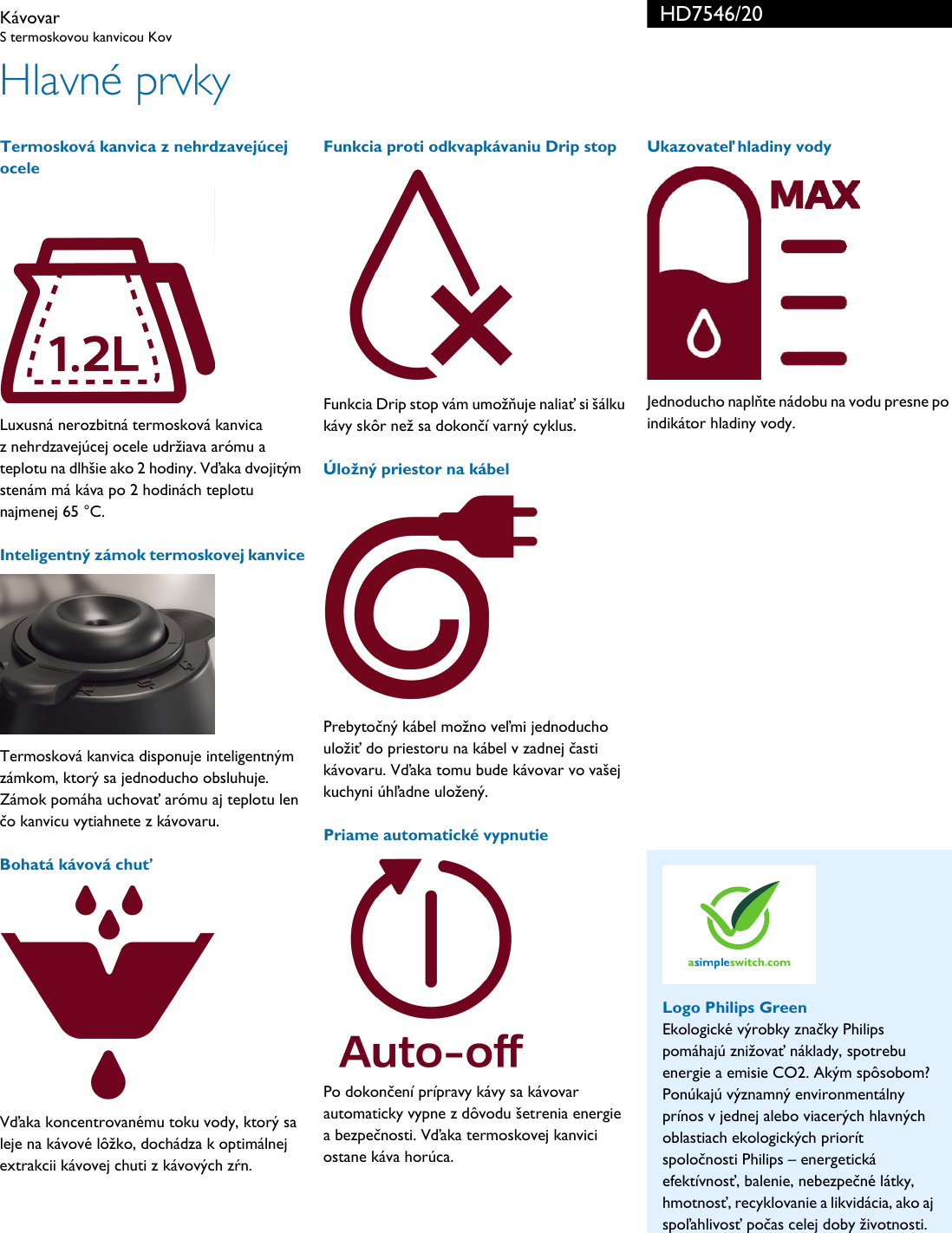 Kávovar
S termoskovou kanvicou Kov

HD7546/20

Hlavné prvky

Termosková kanvica z nehrdzavejúcej ocele

1.2L

Luxusná nerozbitná termosková kanvica z nehrdzavejúcej ocele udržiava arómu a teplotu na dlhšie ako 2 hodiny. Vďaka dvojitým stenám má káva po 2 hodinách teplotu najmenej 65 °C.

Inteligentný zámok termoskovej kanvice

Termosková kanvica disponuje inteligentným zámkom, ktorý sa jednoducho obsluhuje. Zámok pomáha uchovať arómu aj teplotu len čo kanvicu vytiahnete z kávovaru.

Bohatá kávová chuť

Vďaka koncentrovanému toku vody, ktorý sa leje na kávové lôžko, dochádza k optimálnej extrakcii kávovej chuti z kávových zŕn.

Funkcia proti odkvapkávaniu Drip stop

Funkcia Drip stop vám umožňuje naliať si šálku kávy skôr než sa dokončí varný cyklus.

Úložný priestor na kábel

Prebytočný kábel možno veľmi jednoducho uložiť do priestoru na kábel v zadnej časti kávovaru. Vďaka tomu bude kávovar vo vašej kuchyni úhľadne uložený.

Priame automatické vypnutie

Auto-off

Po dokončení prípravy kávy sa kávovar automaticky vypne z dôvodu šetrenia energie a bezpečnosti. Vďaka termoskovej kanvici ostane káva horúca.

Ukazovateľ hladiny vody

MAX

Jednoducho naplňte nádobu na vodu presne po indikátor hladiny vody.

asimpleswitch.com

Logo Philips Green
Ekologické výrobky značky Philips pomáhajú znižovať náklady, spotrebu energie a emisie CO2. Akým spôsobom? Ponúkajú významný environmentálny prínos v jednej alebo viacerých hlavných oblastiach ekologických priorít spoločnosti Philips – energetická efektívnosť, balenie, nebezpečné látky, hmotnosť, recyklovanie a likvidácia, ako aj spoľahlivosť počas celej doby životnosti.