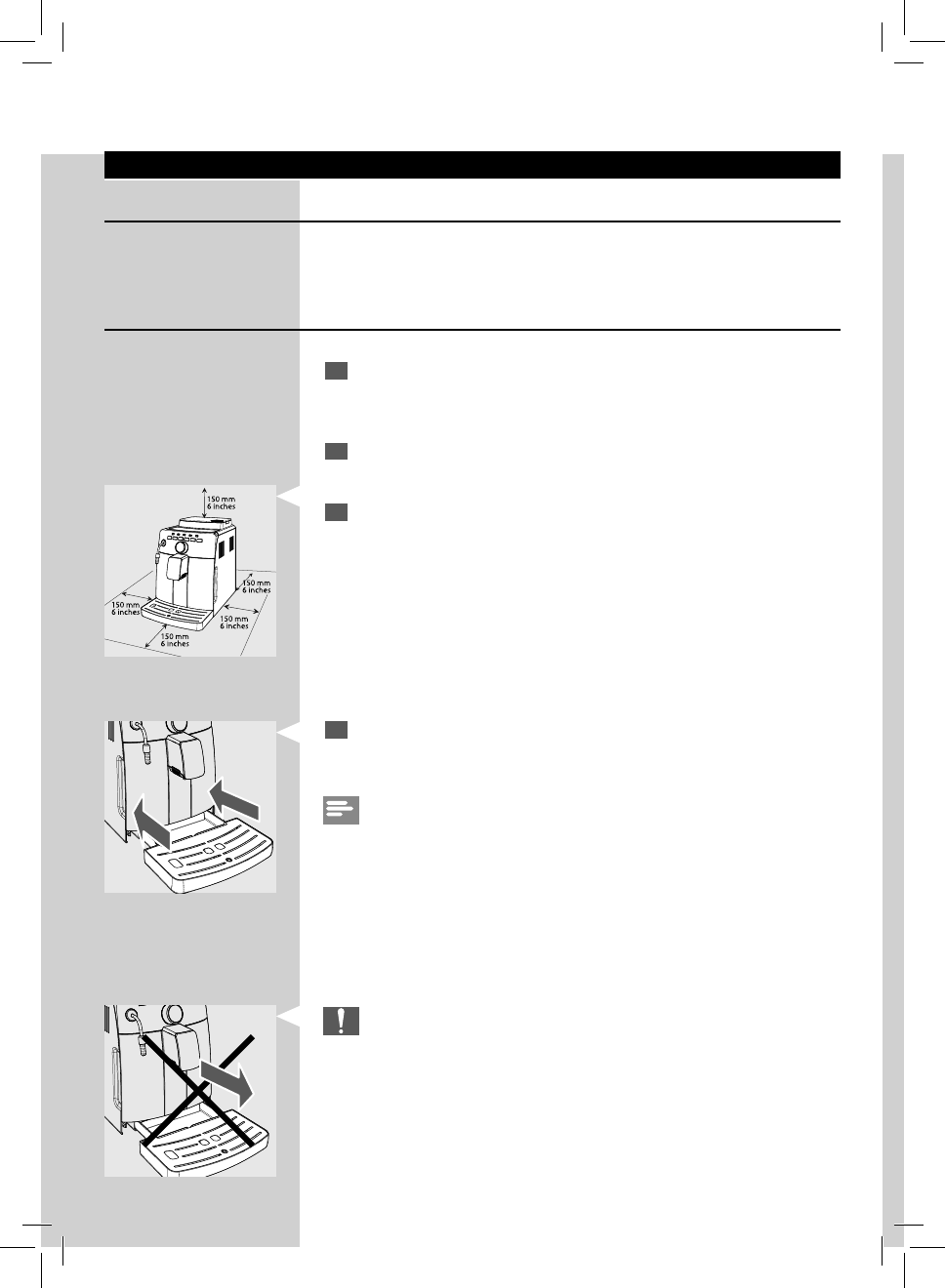 150 mm
6 inches

150 mm
6 inches

150 mm
6 inches

150 mm
6 inches

150 mm
6 inches