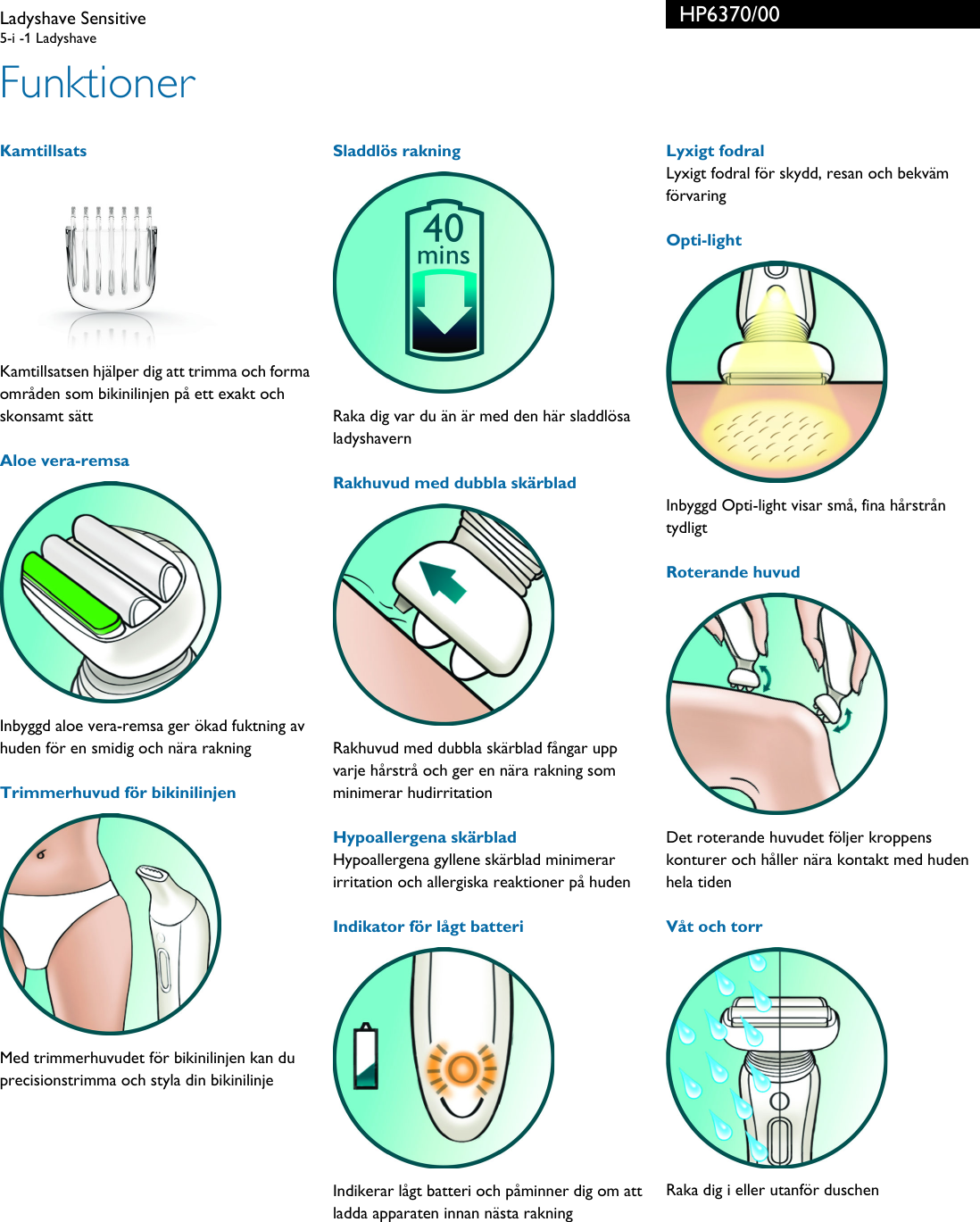 Ladyshave Sensitive
5-i -1 Ladyshave

HP6370/00

Funktioner

Kamtillsats

Kamtillsatsen hjälper dig att trimma och forma områden som bikinilinjen på ett exakt och skonsamt sätt

Aloe vera-remsa

Inbyggd aloe vera-remsa ger ökad fuktning av huden för en smidig och nära rakning

Trimmerhuvud för bikinilinjen

Med trimmerhuvudet för bikinilinjen kan du precisionstrimma och styla din bikinilinje

Sladdlös rakning

40 mins

Raka dig var du än är med den här sladdlösa ladyshavern

Rakhuvud med dubbla skärblad

Rakhuvud med dubbla skärblad fångar upp varje hårstrå och ger en nära rakning som minimerar hudirritation

Hypoallergena skärblad

Hypoallergena gyllene skärblad minimerar irritation och allergiska reaktioner på huden

Indikator för lågt batteri

Indikerar lågt batteri och påminner dig om att ladda apparaten innan nästa rakning

Lyxigt fodral

Lyxigt fodral för skydd, resan och bekväm förvaring

Opti-light

Inbyggd Opti-light visar små, fina hårstrån tydligt

Roterande huvud

Det roterande huvudet följer kroppens konturer och håller nära kontakt med huden hela tiden

Våt och torr

Raka dig i eller utanför duschen