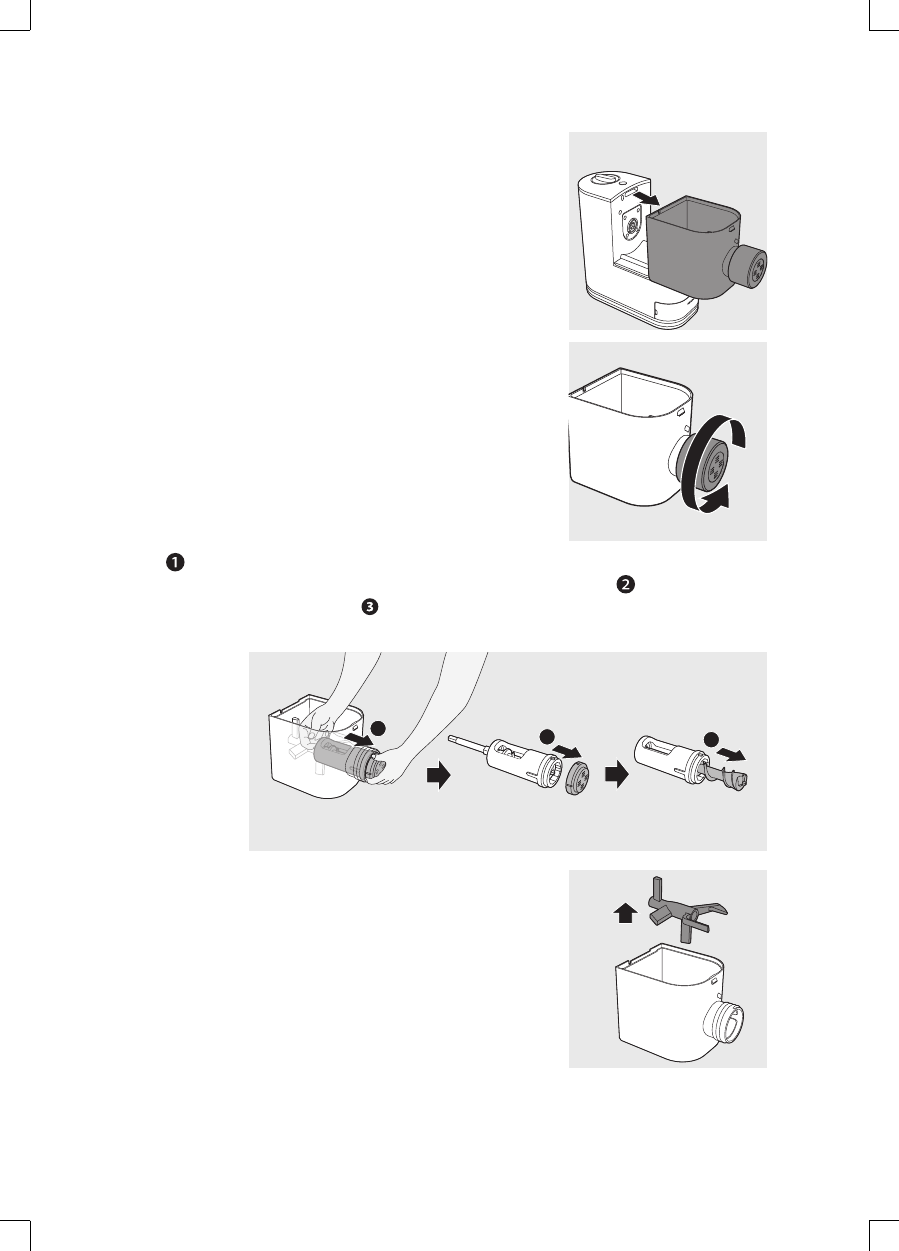 ❶
❷
❸