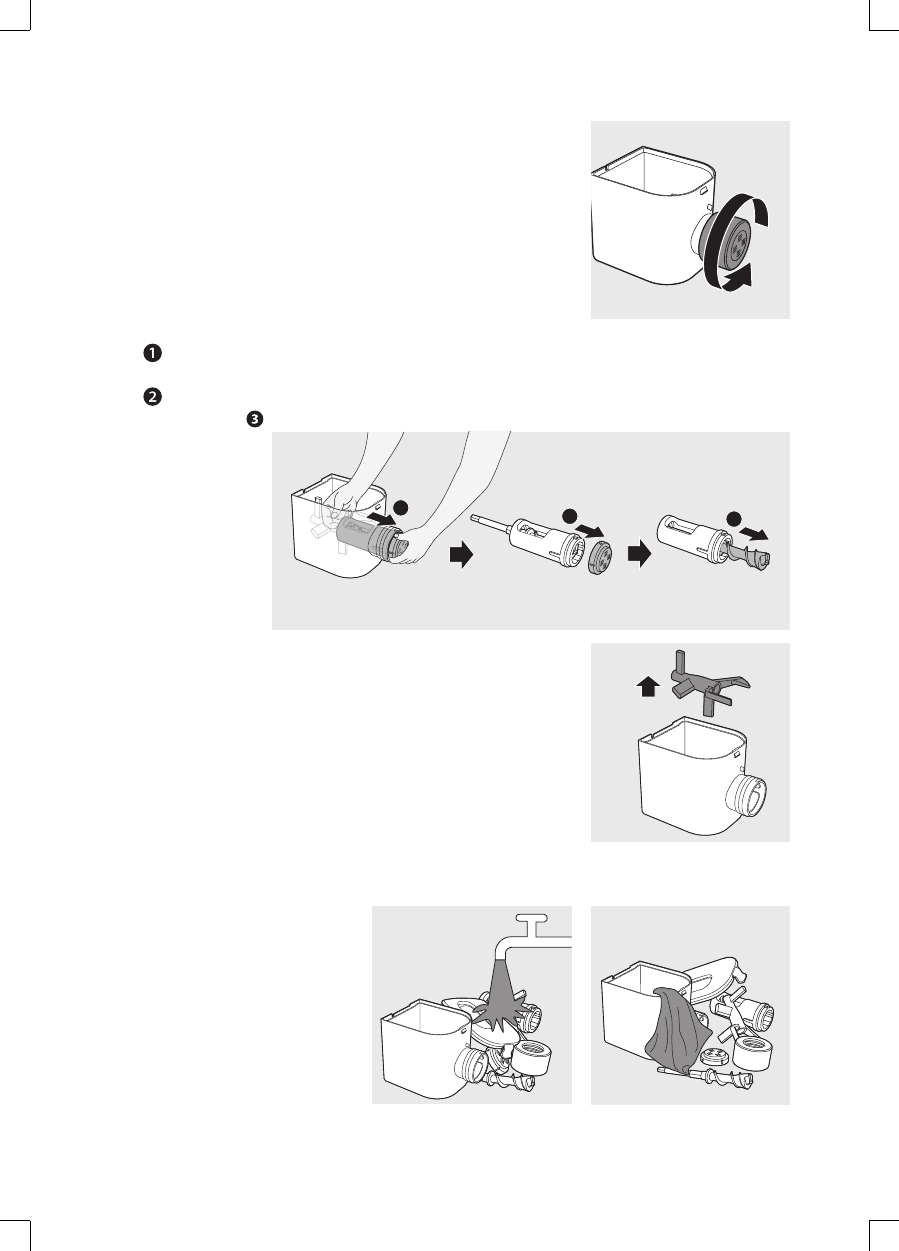 ❶

❷

❸