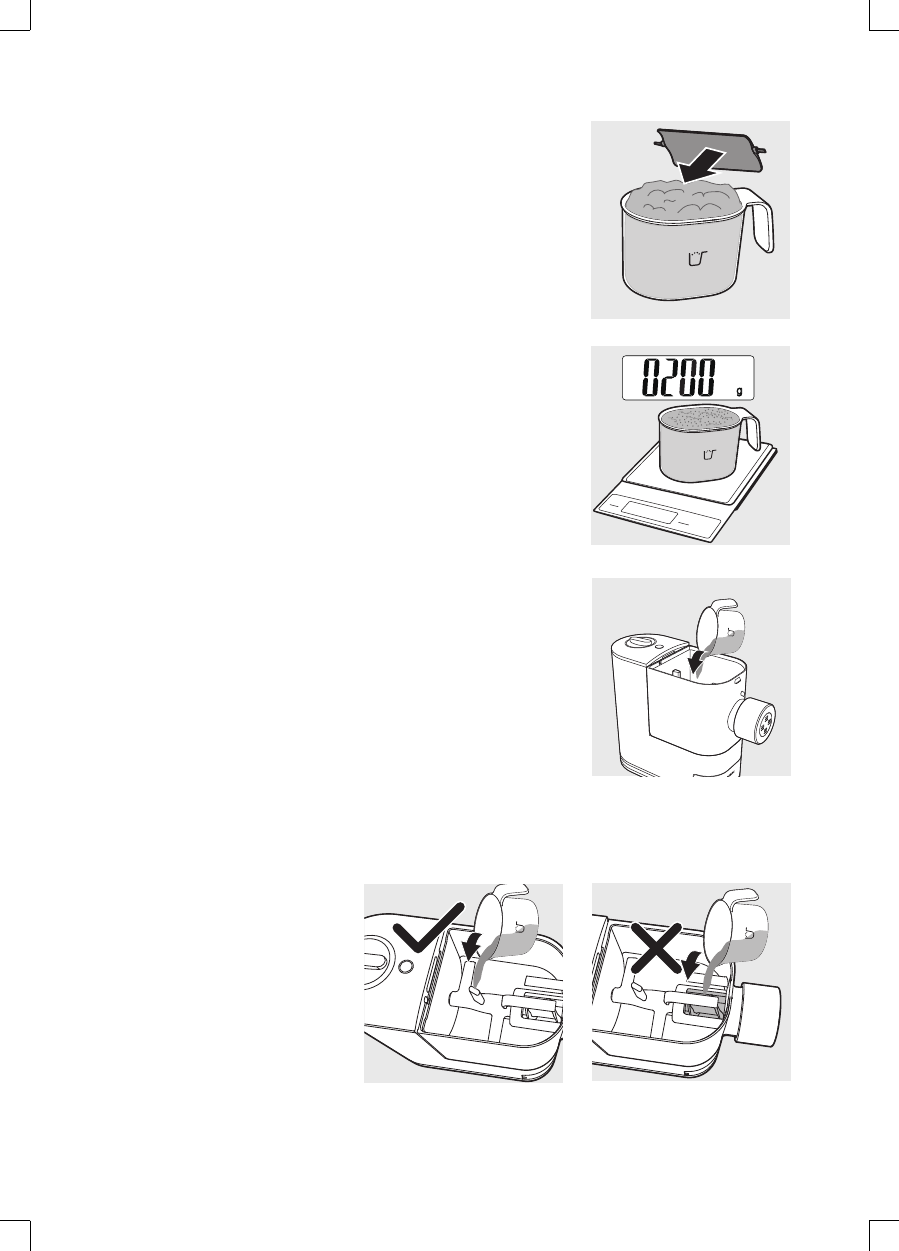 0200 g