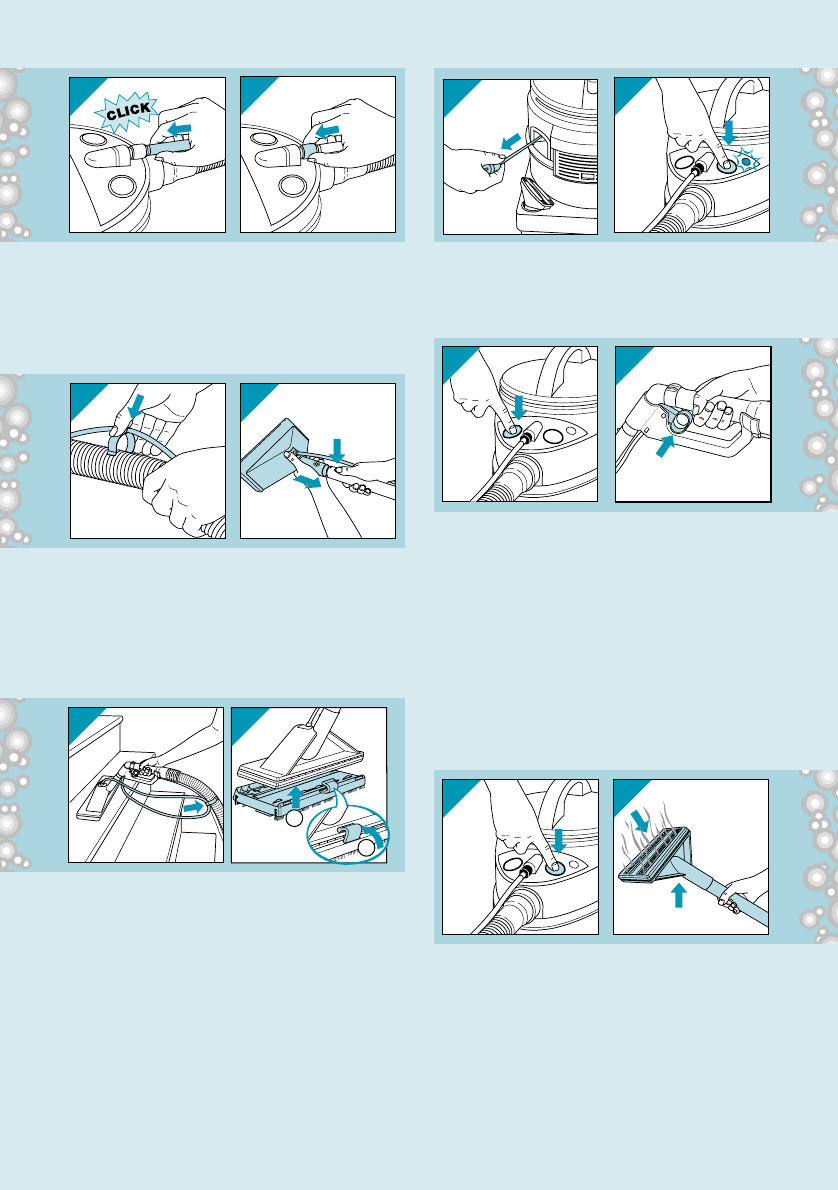 CLICK