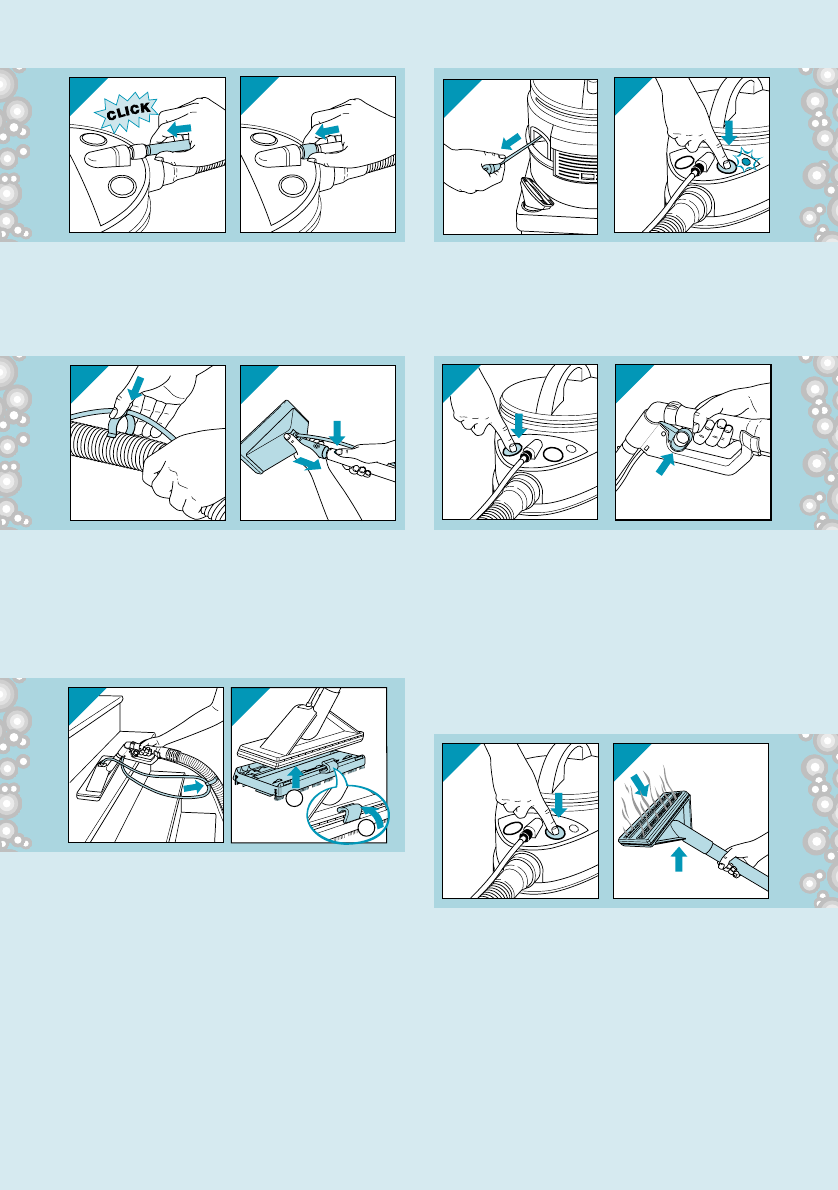 CLICK