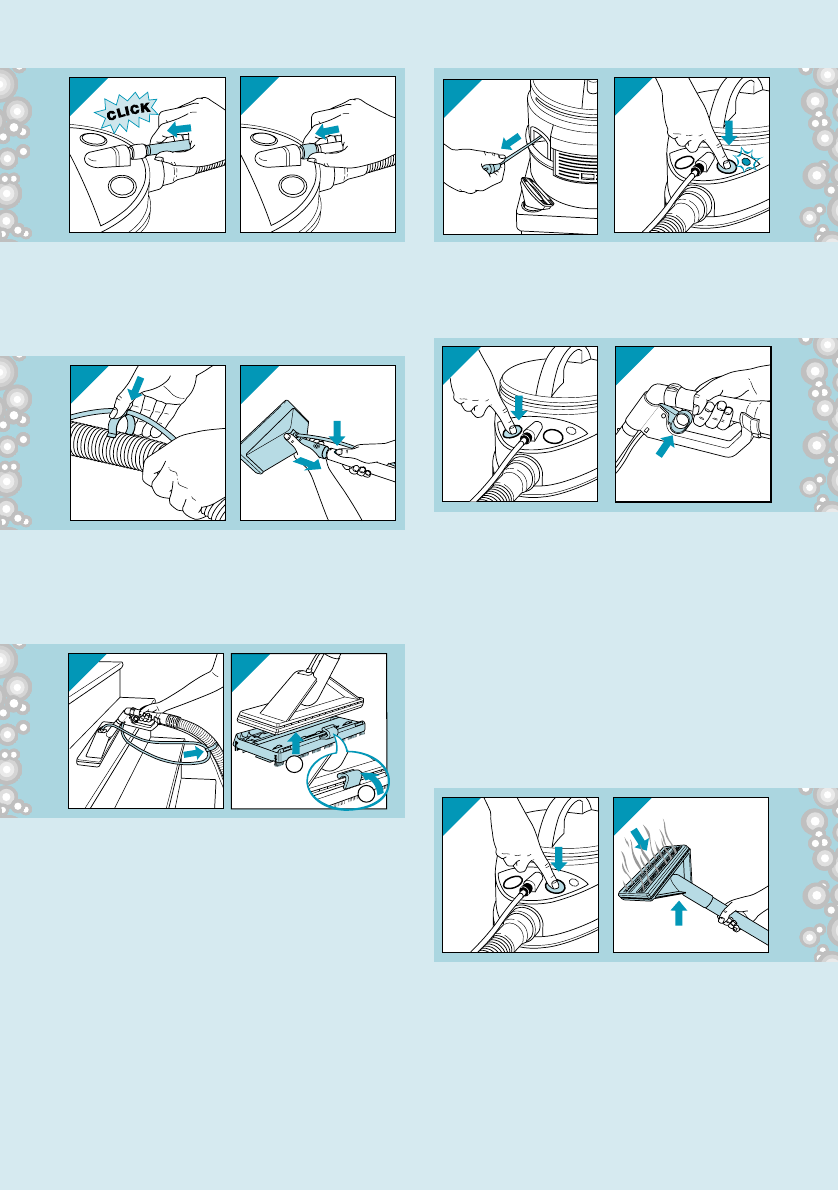 CLICK