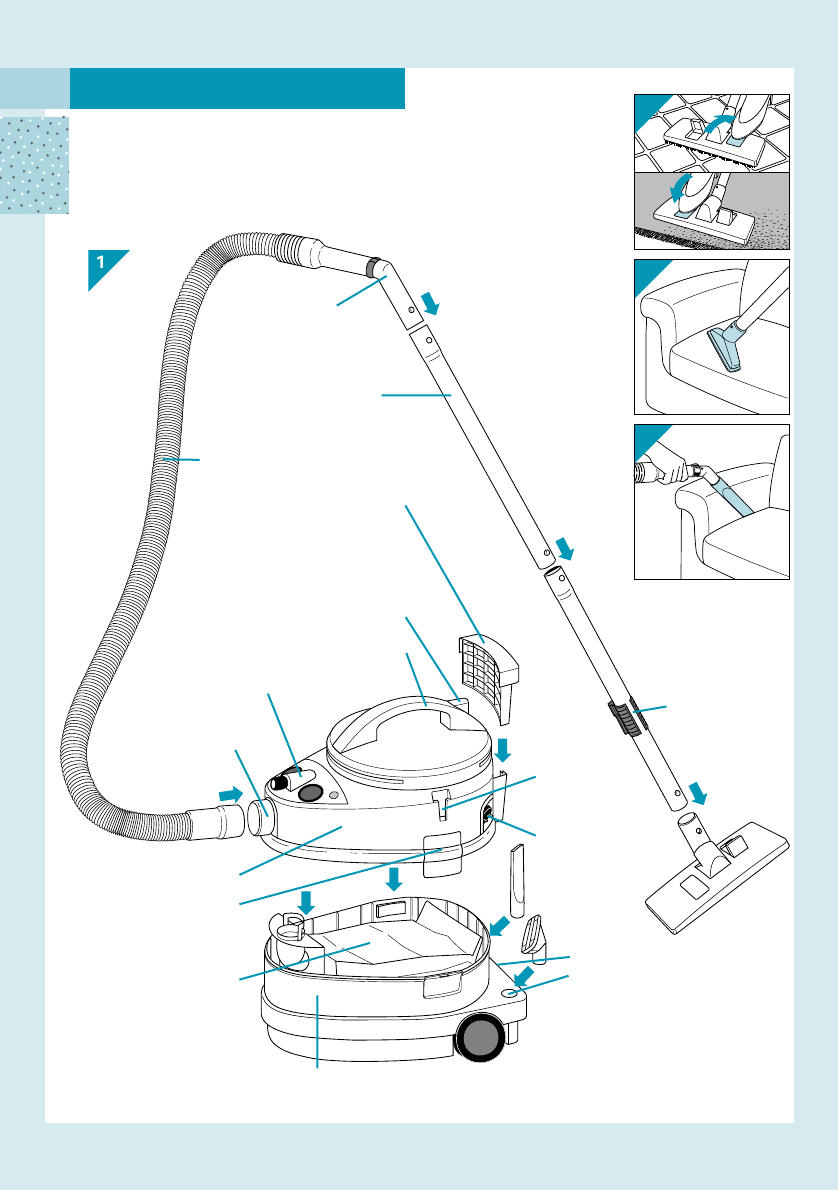 1