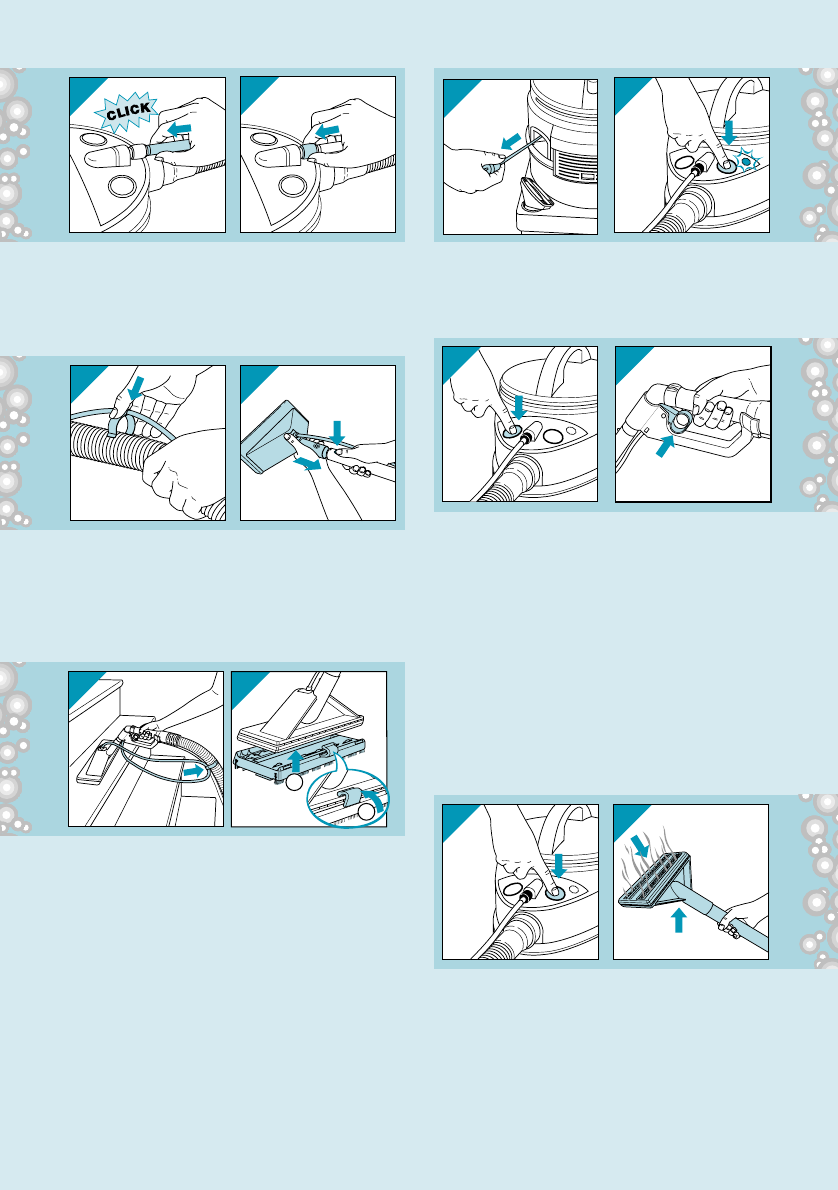 CLICK