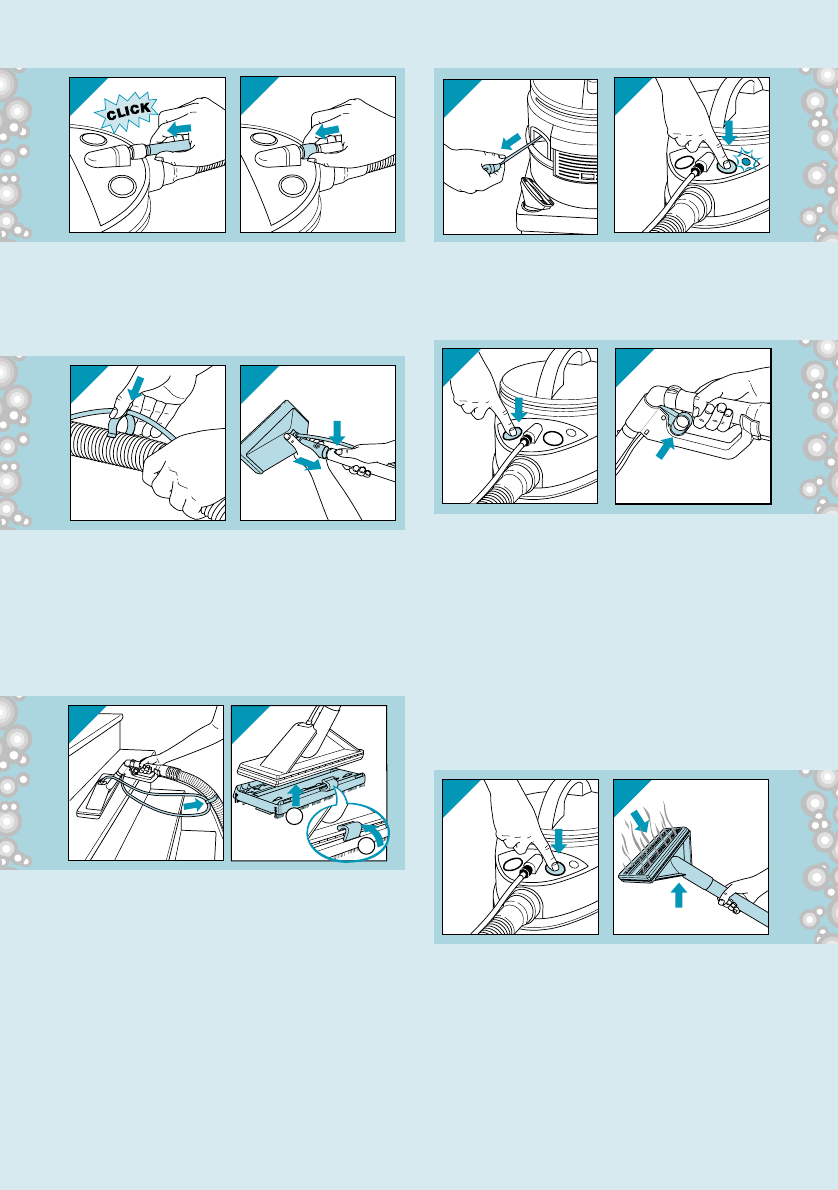 CLICK