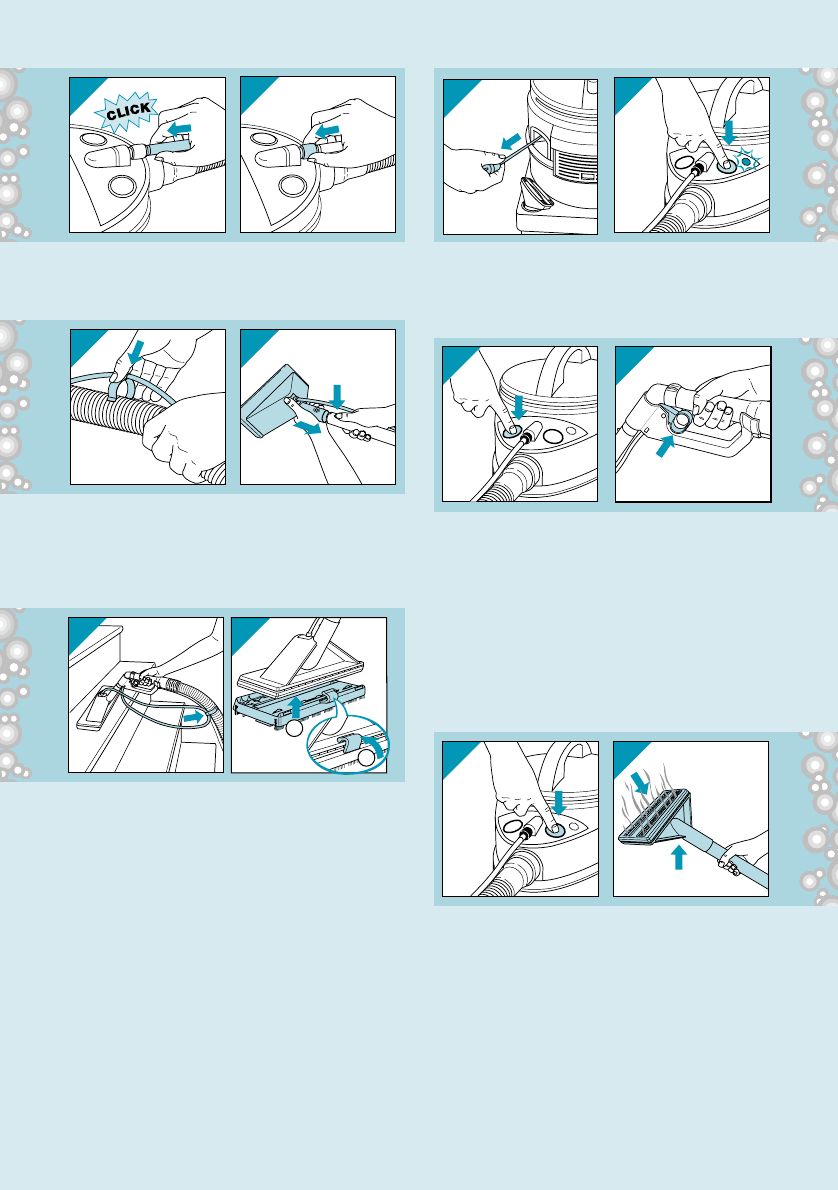 CLICK