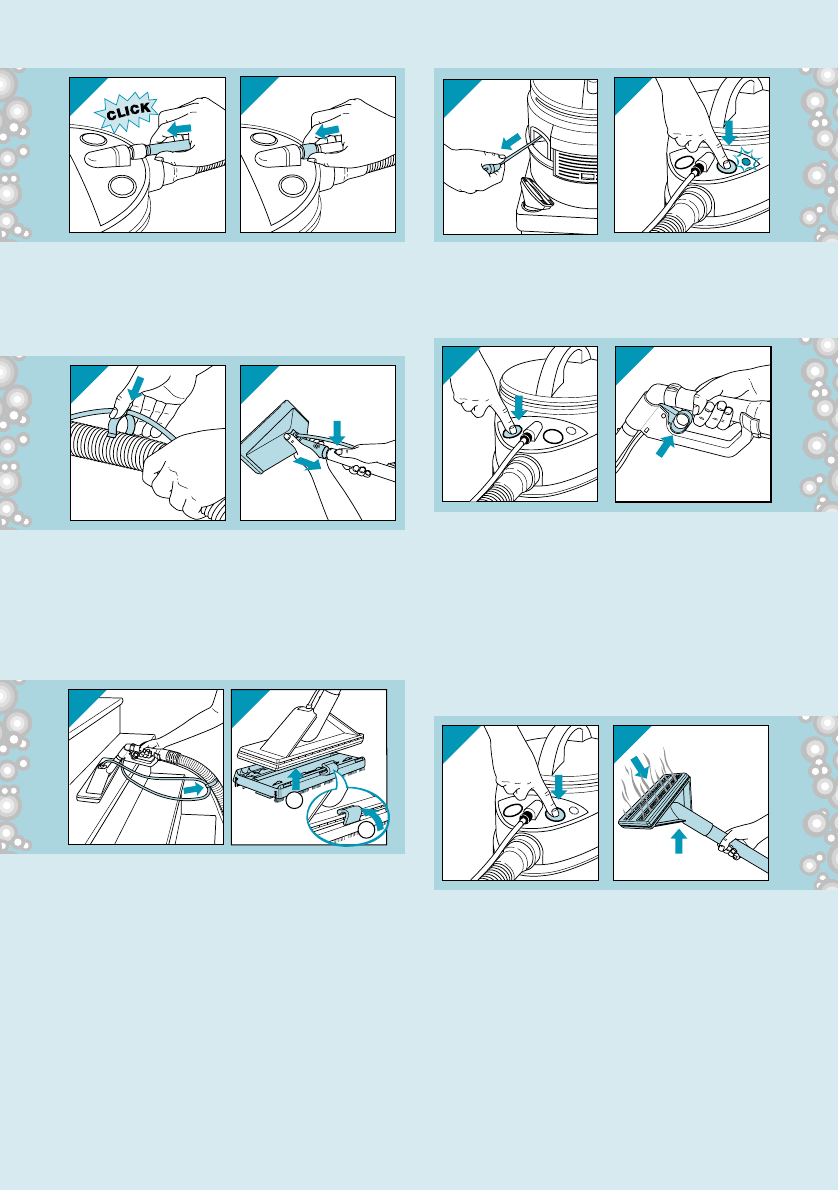 CLICK