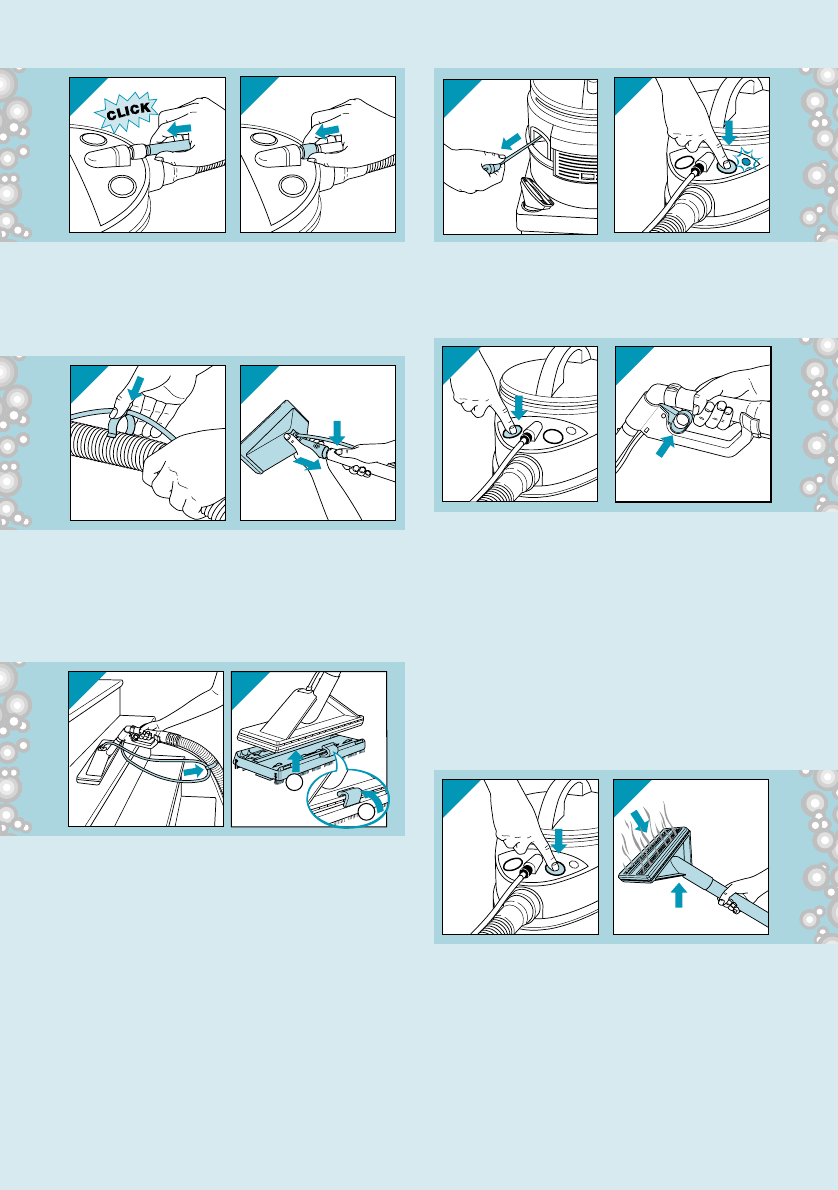 CLICK