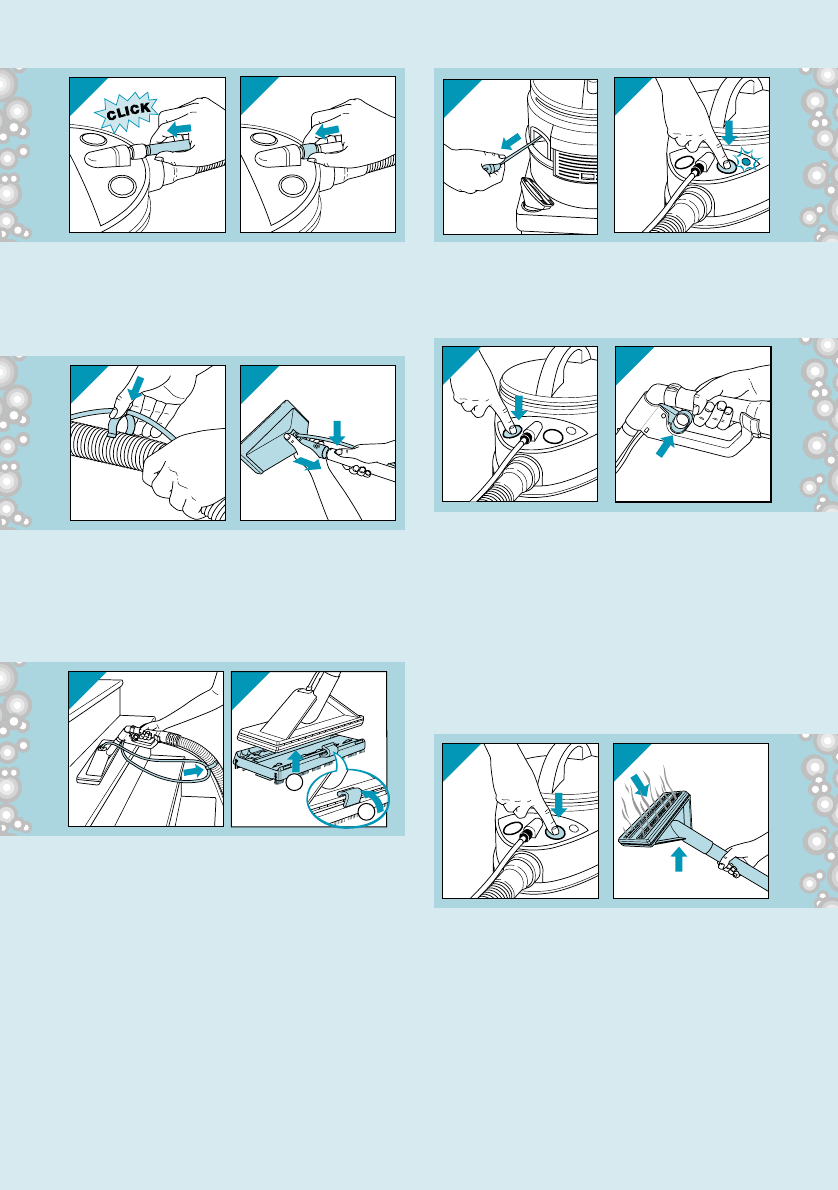 CLICK