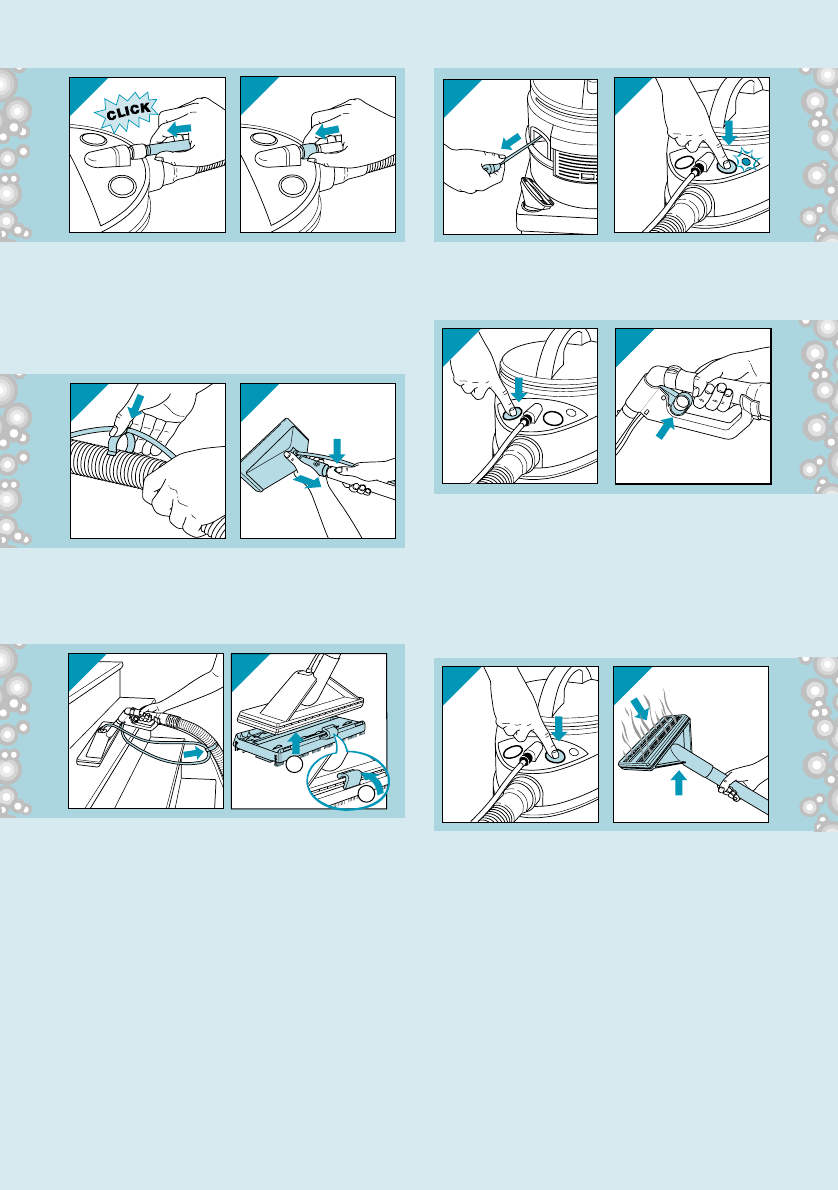 CLICK