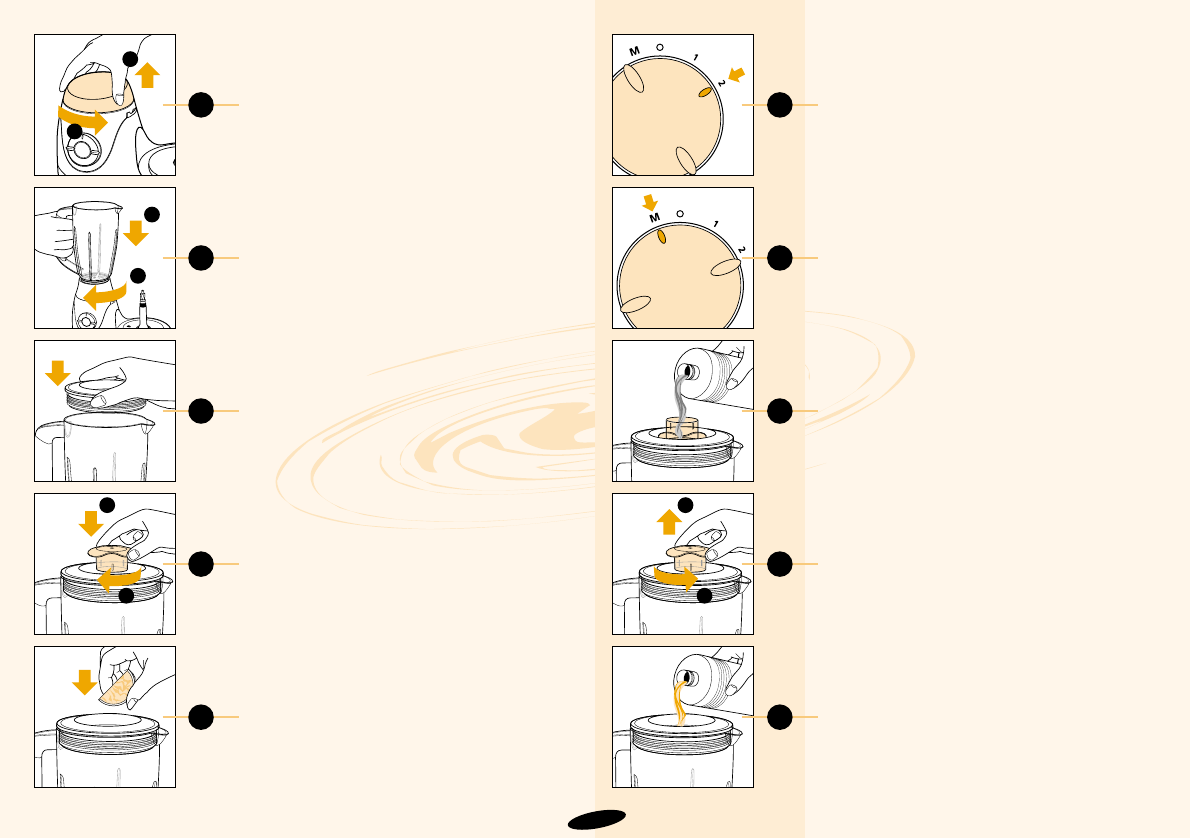 M O 1 2

M O 1 2