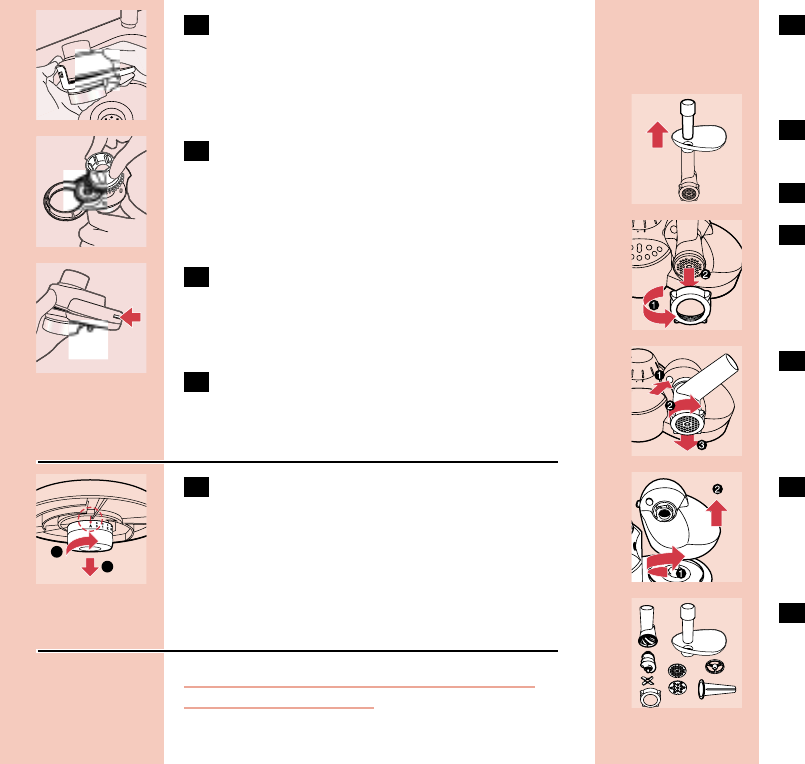 1
2
1
2
3
2
1