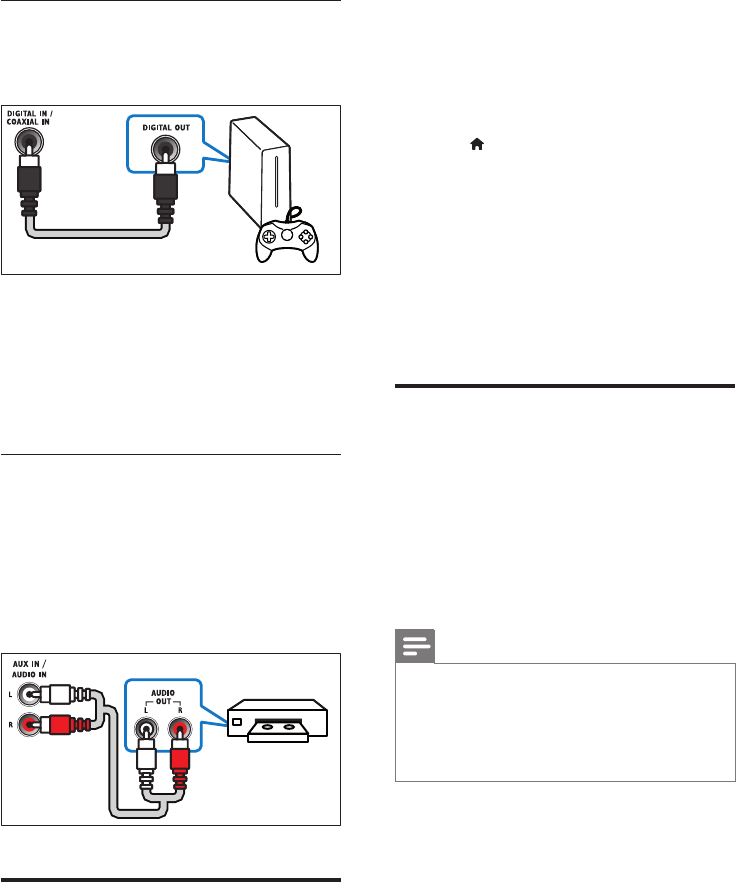 DIGITAL IN / COAXIAL IN

DIGITAL OUT

AUX IN / AUDIO IN

L

R

AUDIO OUT

L

R