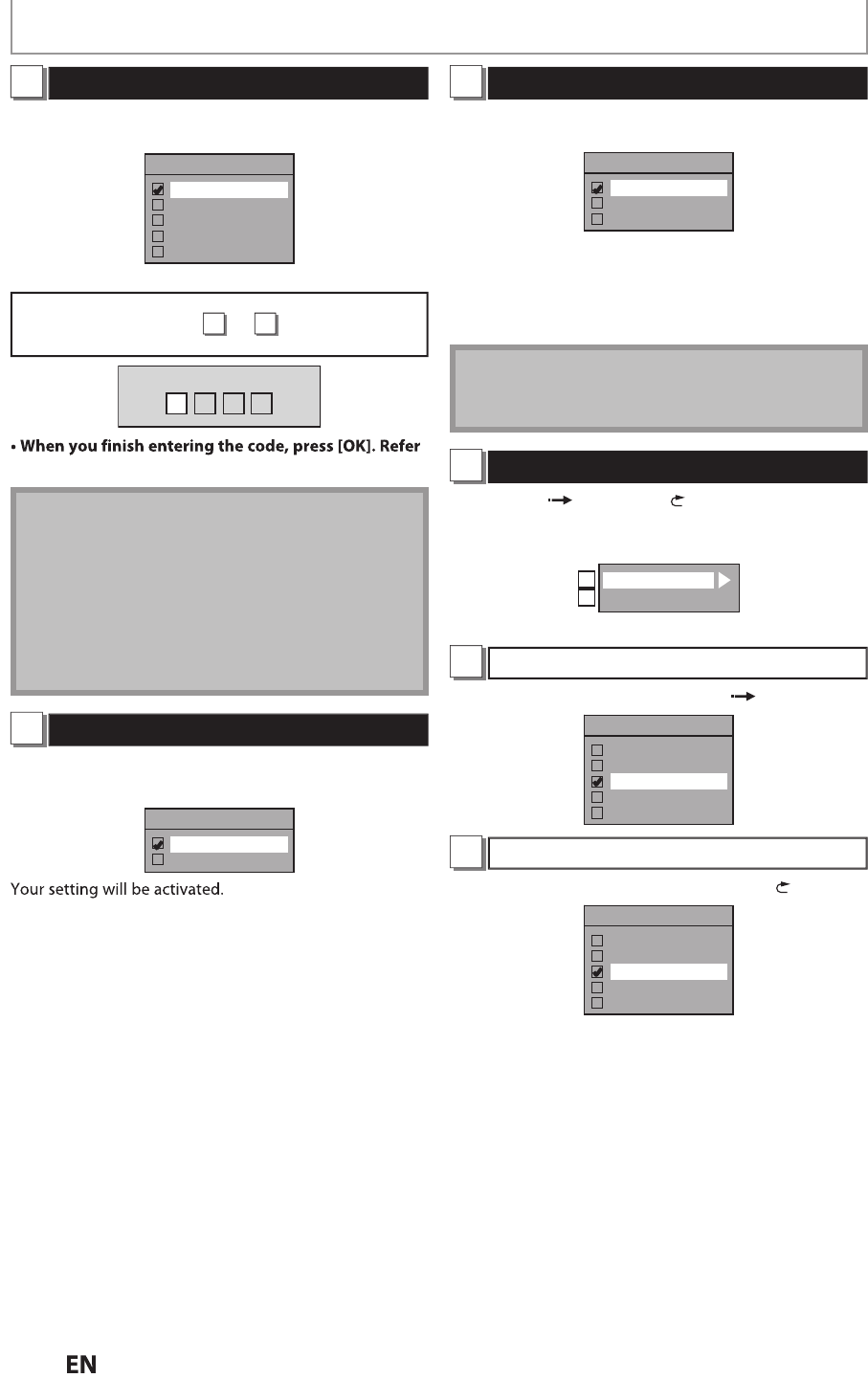 • When you finish entering the code, press [OK]. Refer

Your setting will be activated.

EN