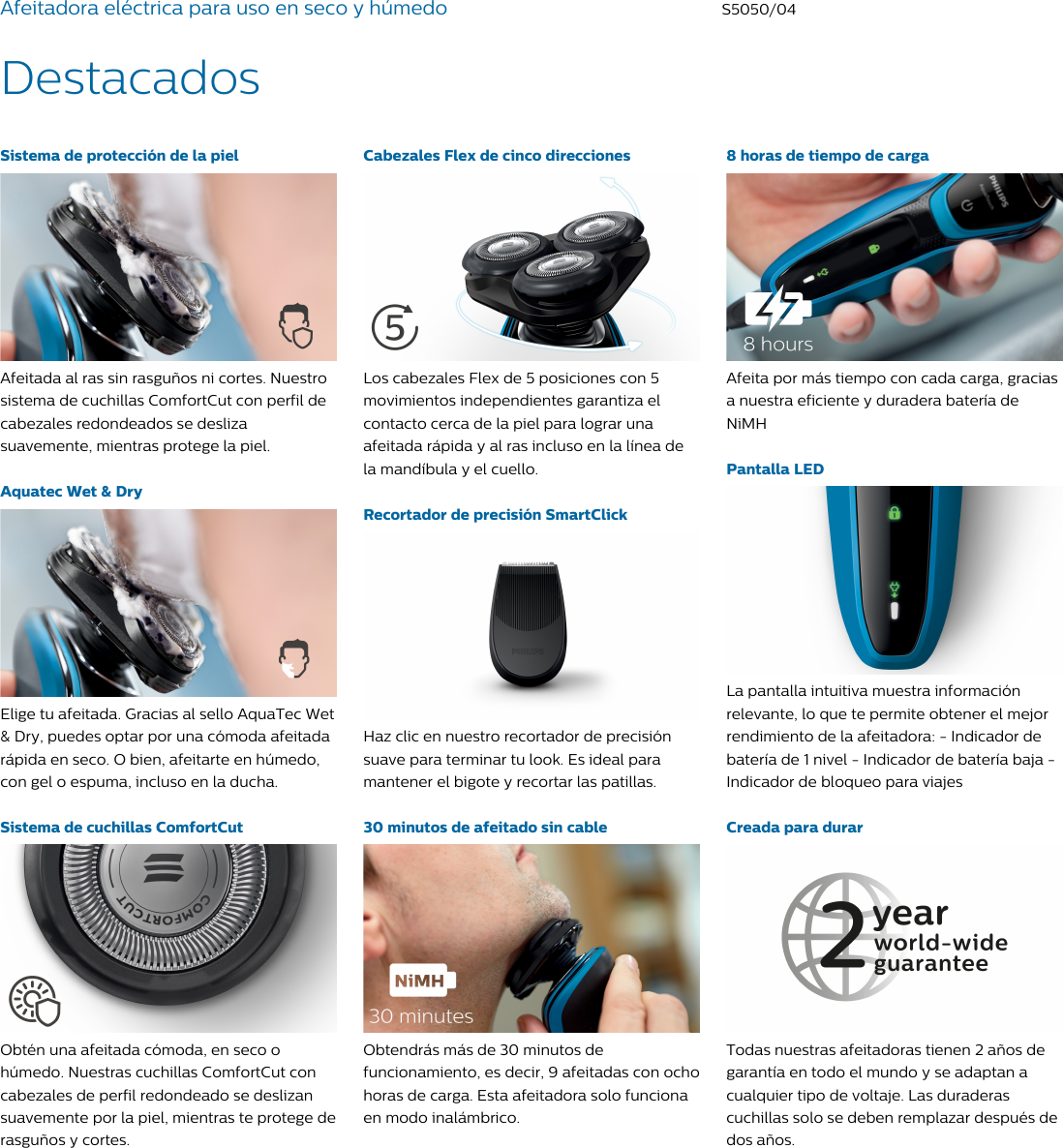 Afeitadora eléctrica para uso en seco y húmedo S5050/04

Destacados

Sistema de protección de la piel

Afeitada al ras sin rasguños ni cortes. Nuestro sistema de cuchillas ComfortCut con perfil de cabezales redondeados se desliza suavemente, mientras protege la piel.

Aquatec Wet & Dry

Elige tu afeitada. Gracias al sello AquaTec Wet & Dry, puedes optar por una cómoda afeitada rápida en seco. O bien, afeitarte en húmedo, con gel o espuma, incluso en la ducha.

Sistema de cuchillas ComfortCut

COMFORTCUT

Obtén una afeitada cómoda, en seco o húmedo. Nuestras cuchillas ComfortCut con cabezales de perfil redondeado se deslizan suavemente por la piel, mientras te protege de rasguños y cortes.

Cabezales Flex de cinco direcciones

5

Los cabezales Flex de 5 posiciones con 5 movimientos independientes garantiza el contacto cerca de la piel para lograr una afeitada rápida y al ras incluso en la línea de la mandíbula y el cuello.

Recortador de precisión SmartClick

PHILIPS

Haz clic en nuestro recortador de precisión suave para terminar tu look. Es ideal para mantener el bigote y recortar las patillas.

30 minutos de afeitado sin cable

NiMH
30 minutes

Obtendrás más de 30 minutos de funcionamiento, es decir, 9 afeitadas con ocho horas de carga. Esta afeitadora solo funciona en modo inalámbrico.

8 horas de tiempo de carga

PHILIPS

8 hours

Afeita por más tiempo con cada carga, gracias a nuestra eficiente y duradera batería de NiMH

Pantalla LED

La pantalla intuitiva muestra información relevante, lo que te permite obtener el mejor rendimiento de la afeitadora: - Indicador de batería de 1 nivel - Indicador de batería baja - Indicador de bloqueo para viajes

Creada para durar

2 year world-wide guarantee

Todas nuestras afeitadoras tienen 2 años de garantía en todo el mundo y se adaptan a cualquier tipo de voltaje. Las duraderas cuchillas solo se deben remplazar después de dos años.