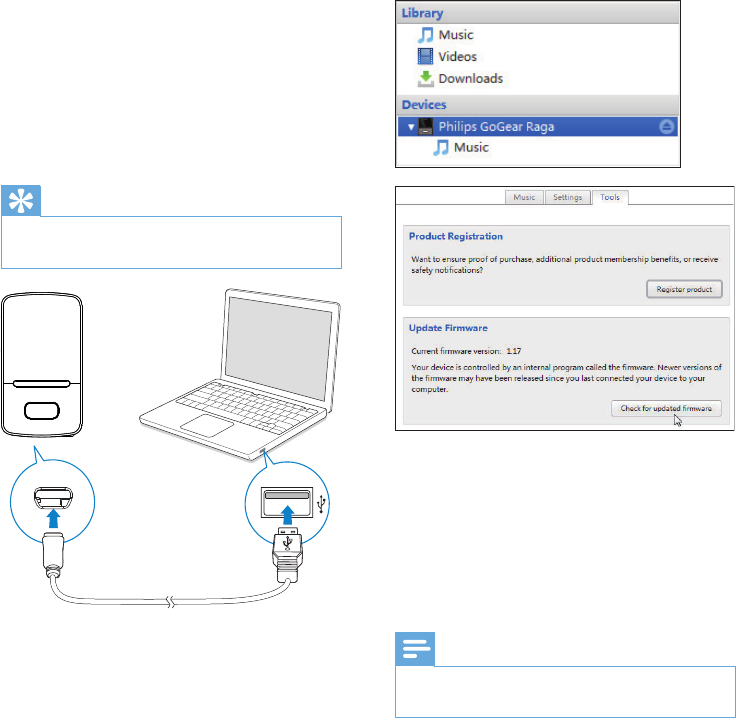 Library
Music
Videos
Downloads
Devices
Philips GoGear Raga
Music

Music Settings Tools

Product Registration
Want to ensure proof of purchase, additional product membership benefits, or receive safety notifications?
Register product

Update Firmware
Current firmware version: 1.17
Your device is controlled by an internal program called the firmware. Newer versions of the firmware may have been released since you last connected your device to your computer.
Check for updated firmware