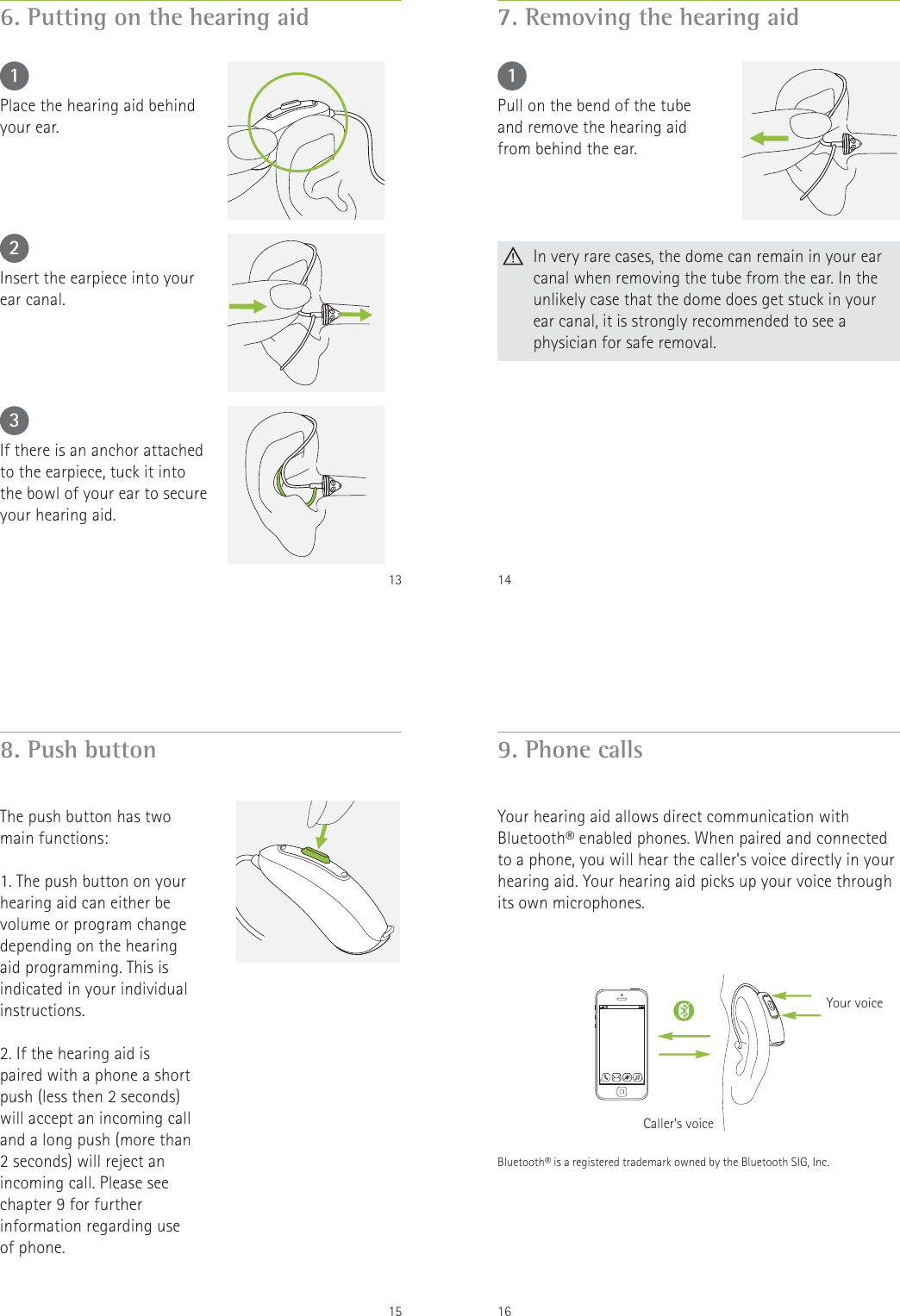 6. Putting on the hearing aid

1
Place the hearing aid behind your ear.

2
Insert the earpiece into your ear canal.

3
If there is an anchor attached to the earpiece, tuck it into the bowl of your ear to secure your hearing aid.

13

7. Removing the hearing aid

1
Pull on the bend of the tube and remove the hearing aid from behind the ear.

In very rare cases, the dome can remain in your ear canal when removing the tube from the ear. In the unlikely case that the dome does get stuck in your ear canal, it is strongly recommended to see a physician for safe removal.

14

8. Push button

The push button has two main functions:

1. The push button on your hearing aid can either be volume or program change depending on the hearing aid programming. This is indicated in your individual instructions.

2. If the hearing aid is paired with a phone a short push (less then 2 seconds) will accept an incoming call and a long push (more than 2 seconds) will reject an incoming call. Please see chapter 9 for further information regarding use of phone.

15

9. Phone calls

Your hearing aid allows direct communication with Bluetooth® enabled phones. When paired and connected to a phone, you will hear the caller's voice directly in your hearing aid. Your hearing aid picks up your voice through its own microphones.

Your voice

Caller's voice

Bluetooth® is a registered trademark owned by the Bluetooth SIG, Inc.

16