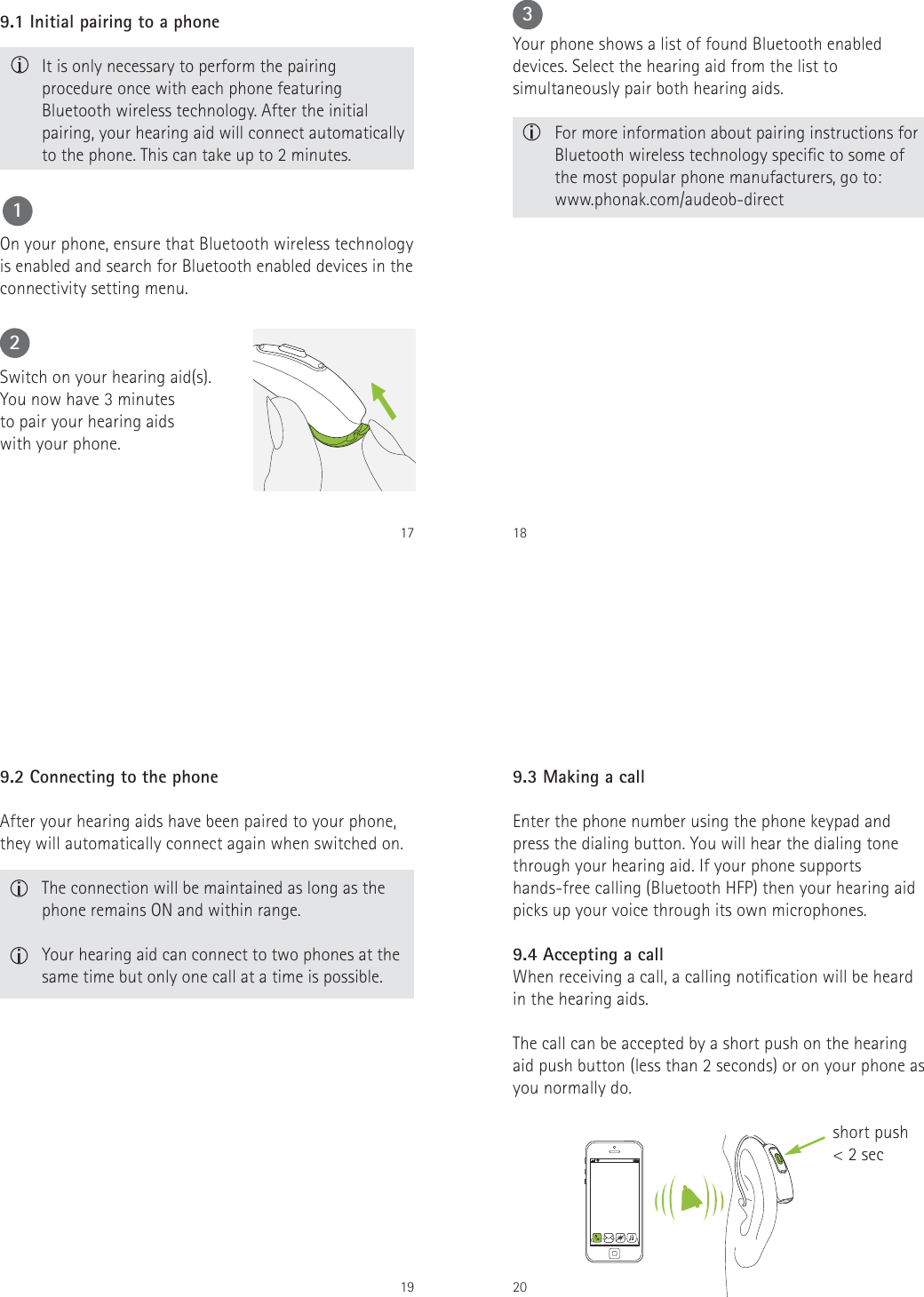 9.1 Initial pairing to a phone

It is only necessary to perform the pairing procedure once with each phone featuring Bluetooth wireless technology. After the initial pairing, your hearing aid will connect automatically to the phone. This can take up to 2 minutes.

1

On your phone, ensure that Bluetooth wireless technology is enabled and search for Bluetooth enabled devices in the connectivity setting menu.

2

Switch on your hearing aid(s). You now have 3 minutes to pair your hearing aids with your phone.

17

3

Your phone shows a list of found Bluetooth enabled devices. Select the hearing aid from the list to simultaneously pair both hearing aids.

For more information about pairing instructions for Bluetooth wireless technology specific to some of the most popular phone manufacturers, go to: www.phonak.com/audeob-direct

18

9.2 Connecting to the phone

After your hearing aids have been paired to your phone, they will automatically connect again when switched on.

The connection will be maintained as long as the phone remains ON and within range.

Your hearing aid can connect to two phones at the same time but only one call at a time is possible.

19

9.3 Making a call

Enter the phone number using the phone keypad and press the dialing button. You will hear the dialing tone through your hearing aid. If your phone supports hands-free calling (Bluetooth HFP) then your hearing aid picks up your voice through its own microphones.

9.4 Accepting a call
When receiving a call, a calling notification will be heard in the hearing aids.

The call can be accepted by a short push on the hearing aid push button (less than 2 seconds) or on your phone as you normally do.

short push
< 2 sec

20