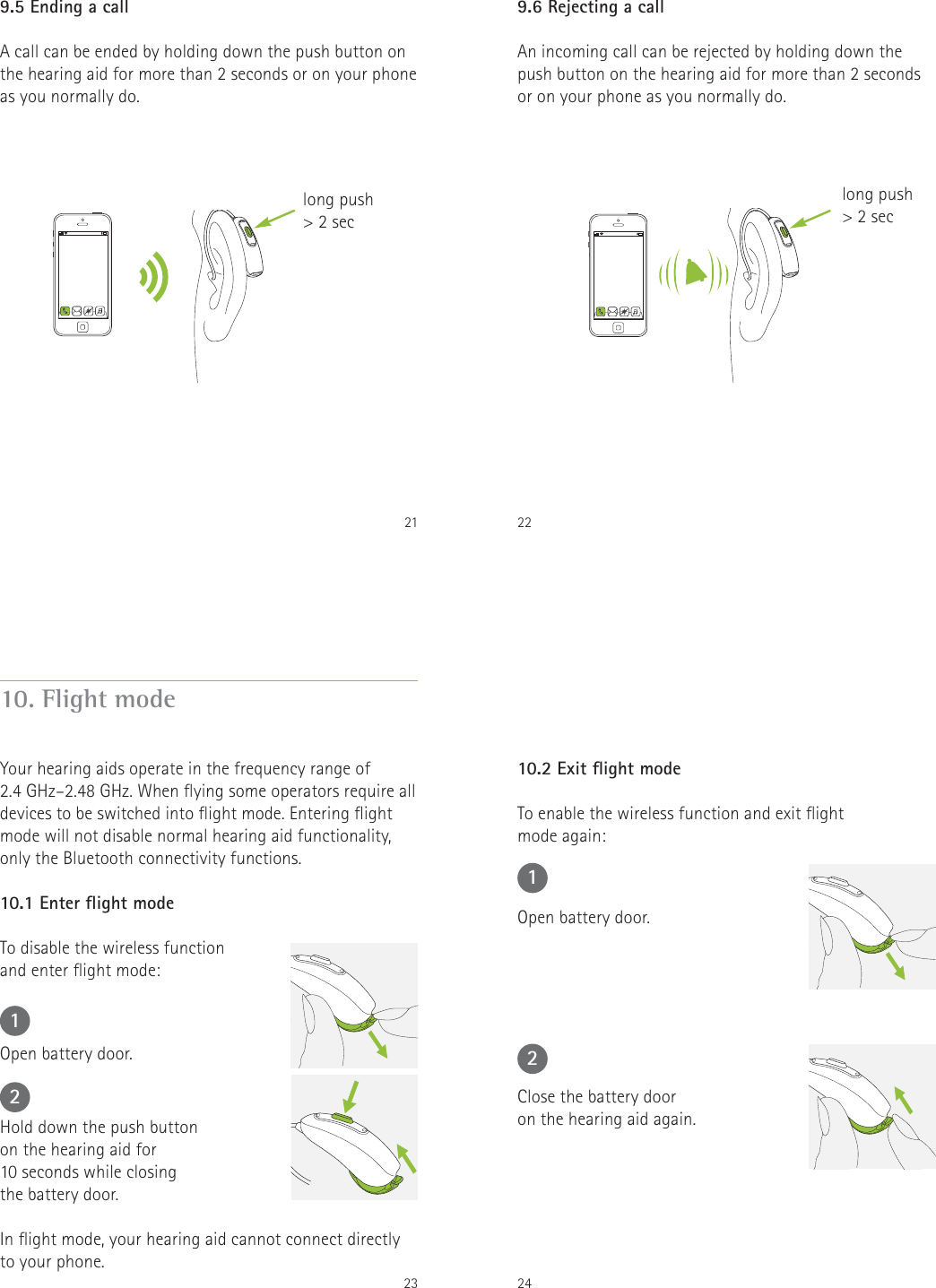 9.5 Ending a call

A call can be ended by holding down the push button on the hearing aid for more than 2 seconds or on your phone as you normally do.

long push
> 2 sec

21

9.6 Rejecting a call

An incoming call can be rejected by holding down the push button on the hearing aid for more than 2 seconds or on your phone as you normally do.

long push
> 2 sec

22

10. Flight mode

Your hearing aids operate in the frequency range of 2.4 GHz–2.48 GHz. When flying some operators require all devices to be switched into flight mode. Entering flight mode will not disable normal hearing aid functionality, only the Bluetooth connectivity functions.

10.1 Enter flight mode

To disable the wireless function and enter flight mode:

1

Open battery door.

2

Hold down the push button on the hearing aid for 10 seconds while closing the battery door.

In flight mode, your hearing aid cannot connect directly to your phone.

23

10.2 Exit flight mode

To enable the wireless function and exit flight mode again:

1

Open battery door.

2

Close the battery door on the hearing aid again.

24