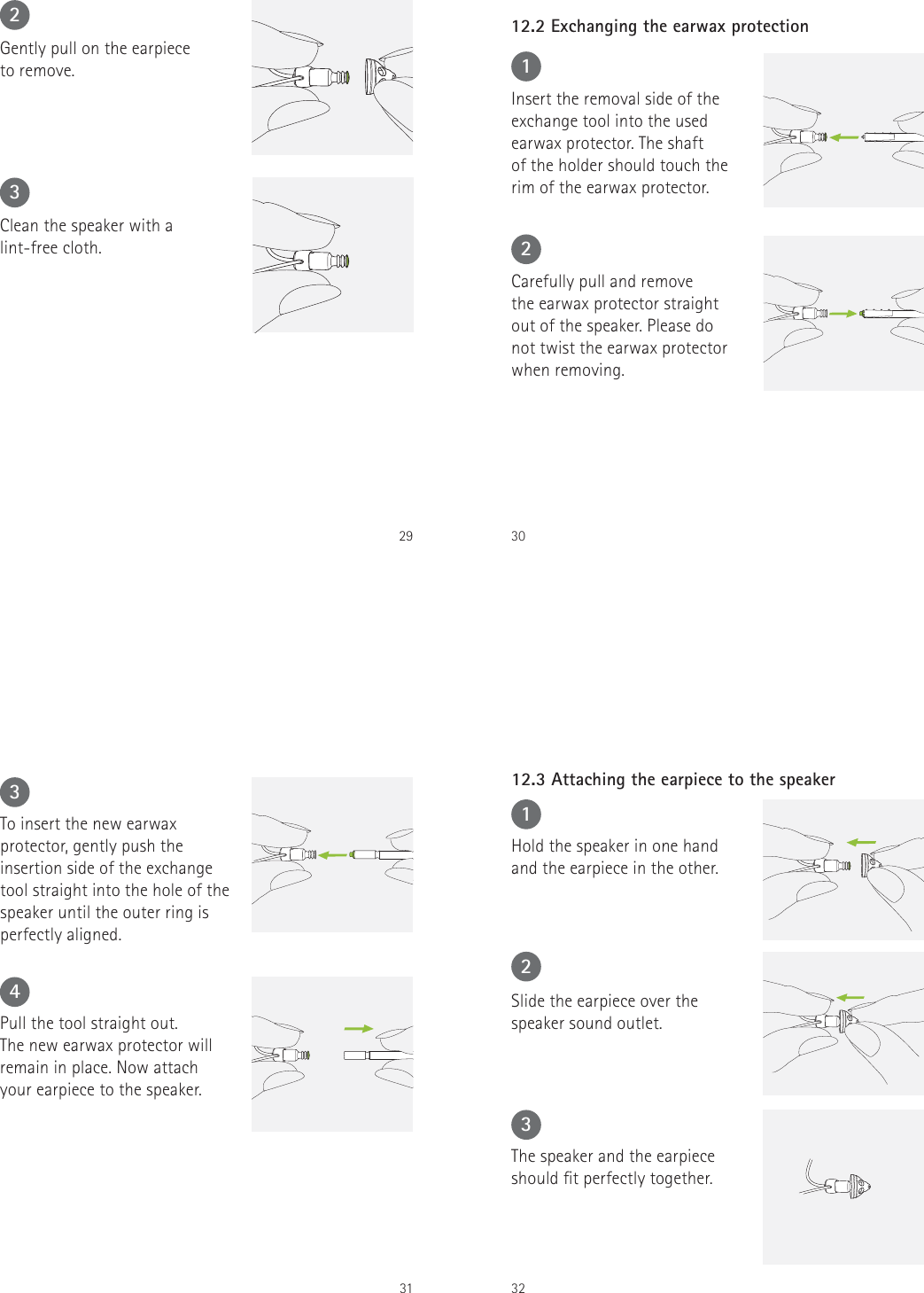 2

Gently pull on the earpiece to remove.

3

Clean the speaker with a lint-free cloth.

29

12.2 Exchanging the earwax protection

1

Insert the removal side of the exchange tool into the used earwax protector. The shaft of the holder should touch the rim of the earwax protector.

2

Carefully pull and remove the earwax protector straight out of the speaker. Please do not twist the earwax protector when removing.

30

3

To insert the new earwax protector, gently push the insertion side of the exchange tool straight into the hole of the speaker until the outer ring is perfectly aligned.

4

Pull the tool straight out. The new earwax protector will remain in place. Now attach your earpiece to the speaker.

31

12.3 Attaching the earpiece to the speaker

1

Hold the speaker in one hand and the earpiece in the other.

2

Slide the earpiece over the speaker sound outlet.

3

The speaker and the earpiece should fit perfectly together.

32