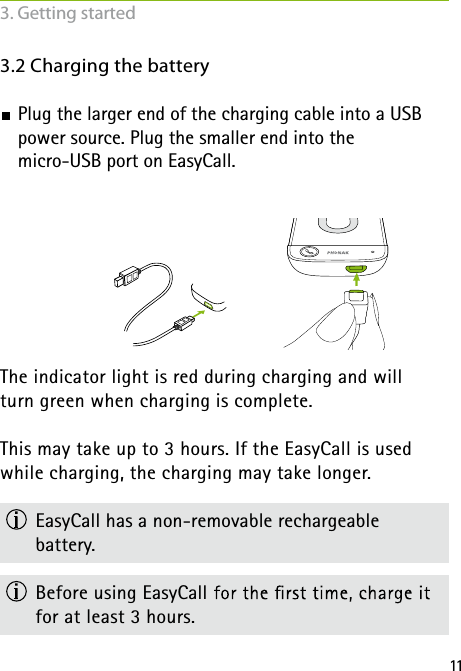 3. Getting started

3.2 Charging the battery

■ Plug the larger end of the charging cable into a USB power source. Plug the smaller end into the micro-USB port on EasyCall.

PHONAK

The indicator light is red during charging and will turn green when charging is complete.

This may take up to 3 hours. If the EasyCall is used while charging, the charging may take longer.

ⓘ EasyCall has a non-removable rechargeable battery.

ⓘ Before using EasyCall for the first time, charge it for at least 3 hours.

11