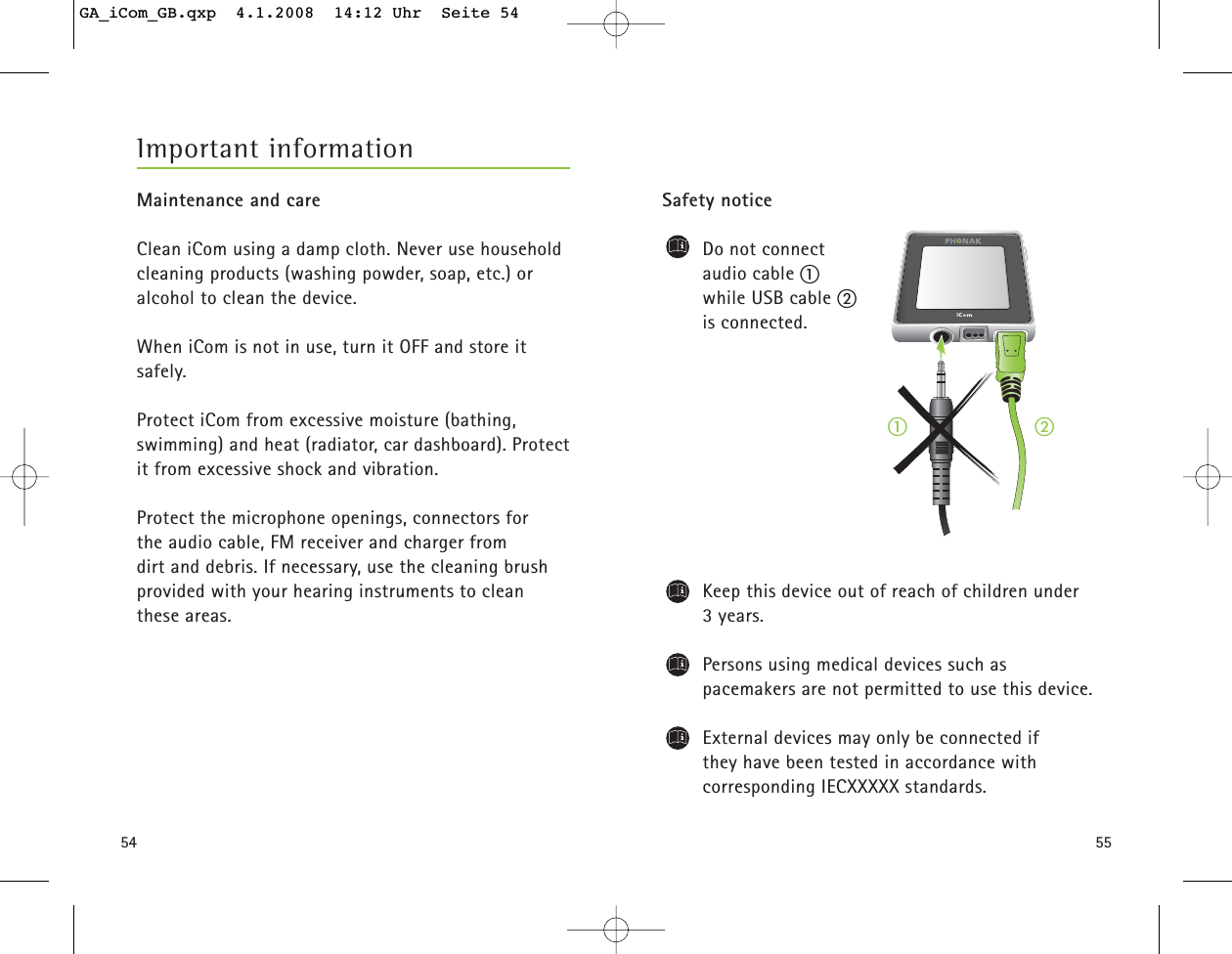 GA_iCom_GB.qxp 4.1.2008 14:12 Uhr Seite 54

Important information

Maintenance and care

Clean iCom using a damp cloth. Never use household cleaning products (washing powder, soap, etc.) or alcohol to clean the device.

When iCom is not in use, turn it OFF and store it safely.

Protect iCom from excessive moisture (bathing, swimming) and heat (radiator, car dashboard). Protect it from excessive shock and vibration.

Protect the microphone openings, connectors for the audio cable, FM receiver and charger from dirt and debris. If necessary, use the cleaning brush provided with your hearing instruments to clean these areas.

54

Safety notice

Do not connect audio cable ① while USB cable ② is connected.

PHONAK

iCom

①

②

Keep this device out of reach of children under 3 years.

Persons using medical devices such as pacemakers are not permitted to use this device.

External devices may only be connected if they have been tested in accordance with corresponding IECXXXXX standards.

55