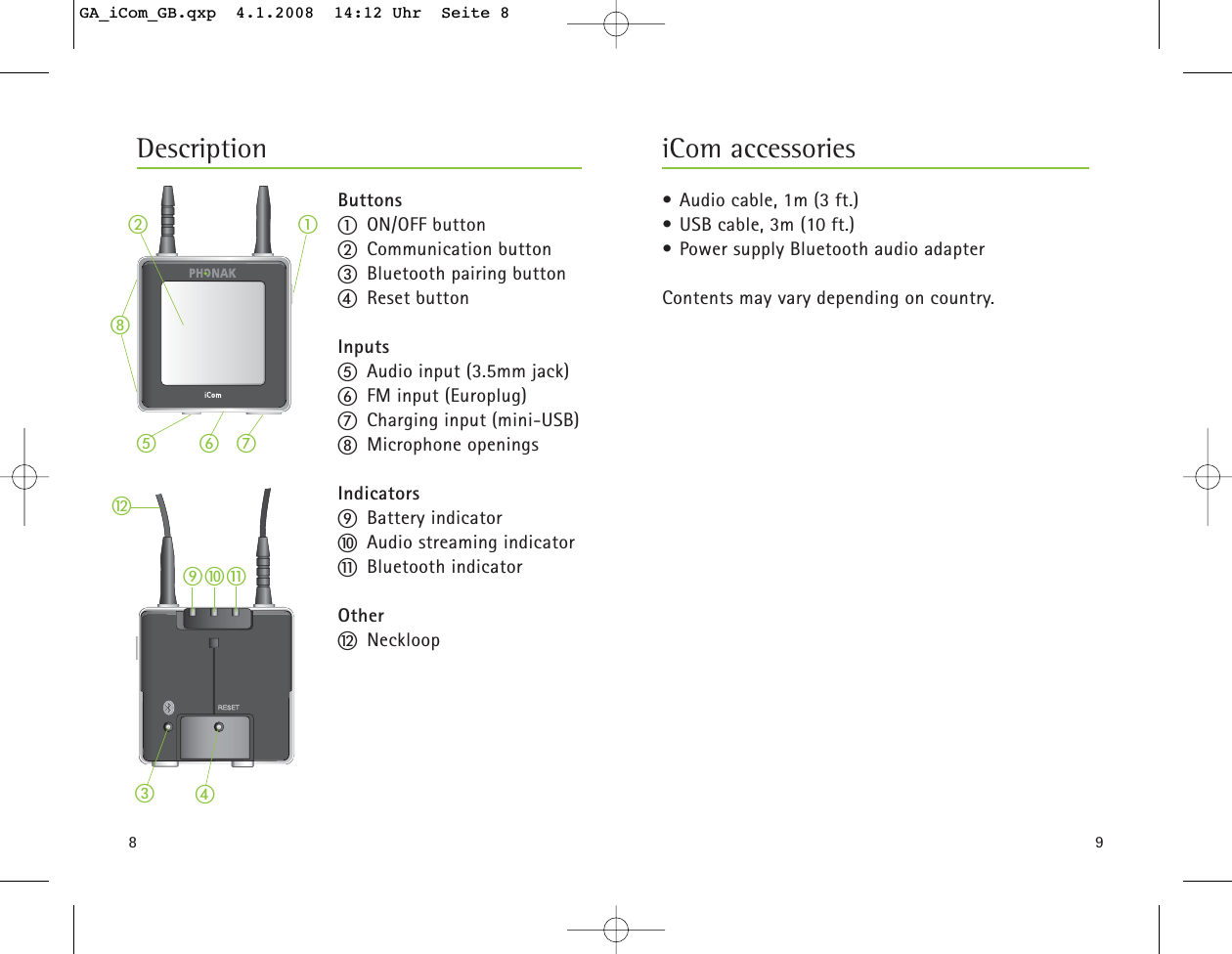 GA_iCom_GB.qxp 4.1.2008 14:12 Uhr Seite 8

Description

② ①

PHONAK

⑧

iCom

⑤ ⑥ ⑦

⑫

⑨ ⑩ ⑪

RESET

③ ④

Buttons
① ON/OFF button
② Communication button
③ Bluetooth pairing button
④ Reset button

Inputs
⑤ Audio input (3.5mm jack)
⑥ FM input (Europlug)
⑦ Charging input (mini-USB)
⑧ Microphone openings

Indicators
⑨ Battery indicator
⑩ Audio streaming indicator
⑪ Bluetooth indicator

Other
⑫ Neckloop

8

iCom accessories

• Audio cable, 1m (3 ft.)
• USB cable, 3m (10 ft.)
• Power supply Bluetooth audio adapter

Contents may vary depending on country.

9