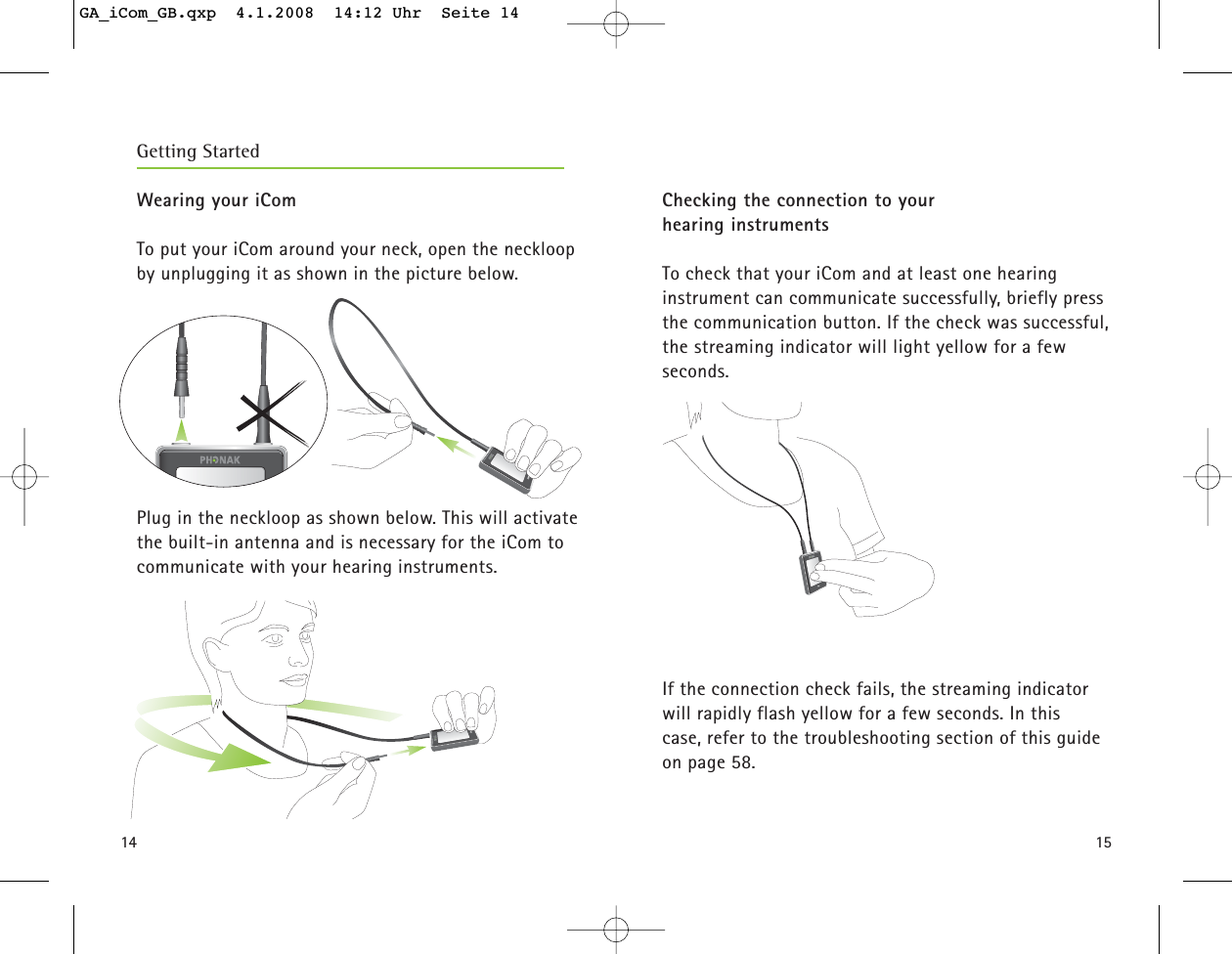 GA_iCom_GB.qxp 4.1.2008 14:12 Uhr Seite 14

Getting Started

Wearing your iCom

To put your iCom around your neck, open the neckloop by unplugging it as shown in the picture below.

PHONAK

Plug in the neckloop as shown below. This will activate the built-in antenna and is necessary for the iCom to communicate with your hearing instruments.

14

Checking the connection to your hearing instruments

To check that your iCom and at least one hearing instrument can communicate successfully, briefly press the communication button. If the check was successful, the streaming indicator will light yellow for a few seconds.

If the connection check fails, the streaming indicator will rapidly flash yellow for a few seconds. In this case, refer to the troubleshooting section of this guide on page 58.

15