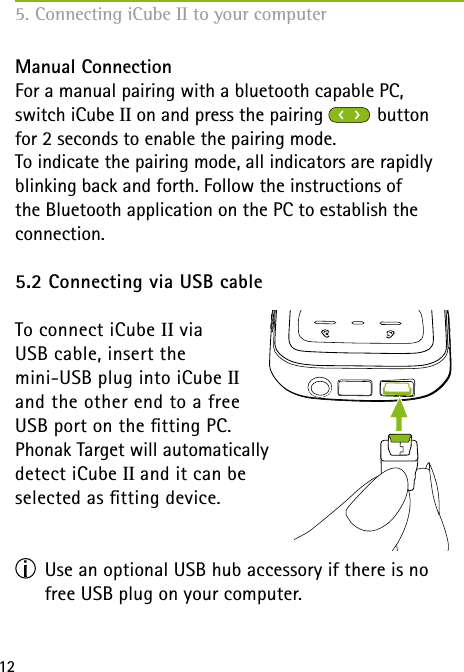 5. Connecting iCube II to your computer

Manual Connection
For a manual pairing with a bluetooth capable PC, switch iCube II on and press the pairing button for 2 seconds to enable the pairing mode.
To indicate the pairing mode, all indicators are rapidly blinking back and forth. Follow the instructions of the Bluetooth application on the PC to establish the connection.

5.2 Connecting via USB cable

To connect iCube II via USB cable, insert the mini-USB plug into iCube II and the other end to a free USB port on the fitting PC. Phonak Target will automatically detect iCube II and it can be selected as fitting device.

Use an optional USB hub accessory if there is no free USB plug on your computer.

12